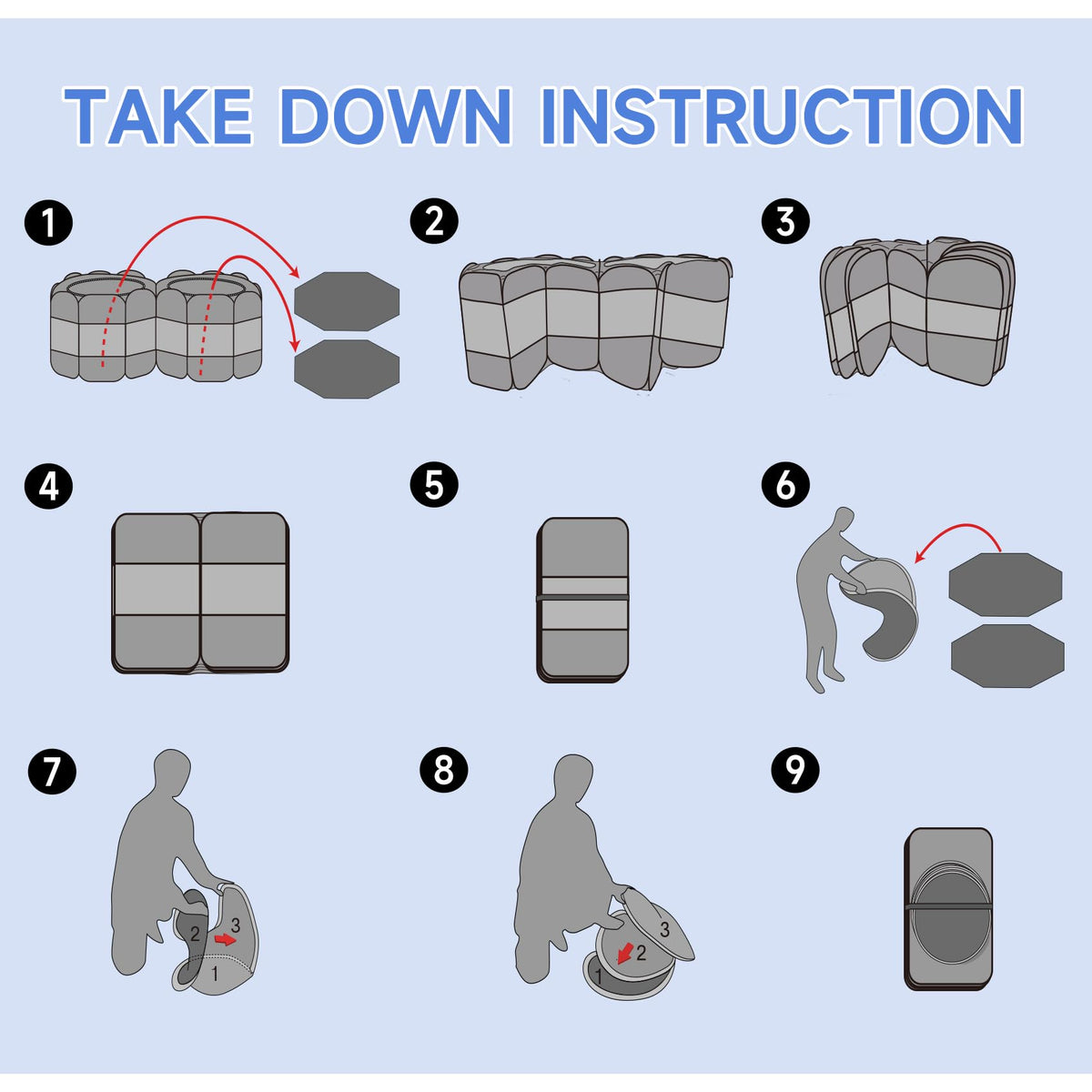 TAKE DOWN INSTRUCTION

1

2

3

4

5

6

7

2 3 1

8

3 2 1

9