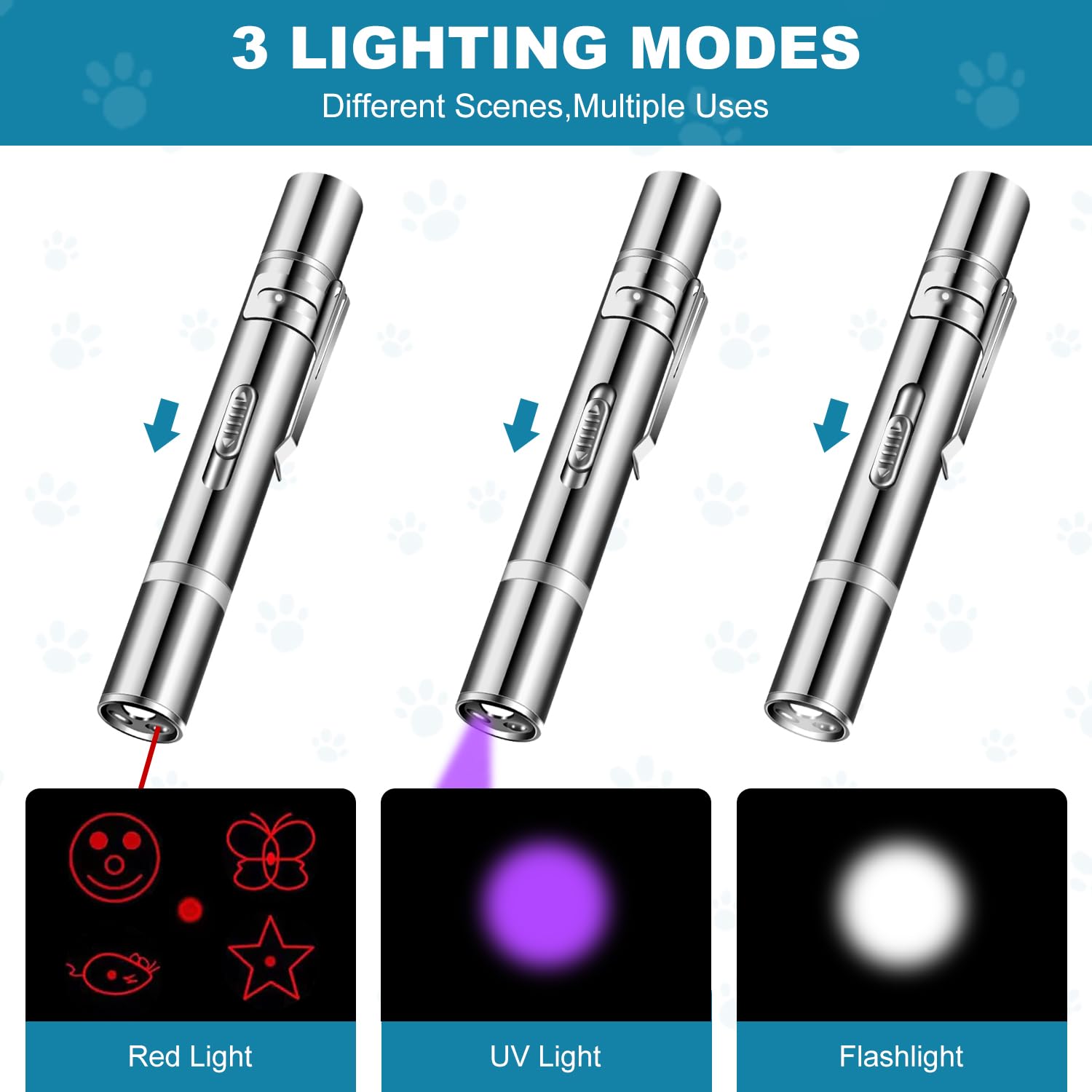 3 LIGHTING MODES
Different Scenes,Multiple Uses

Red Light

UV Light

Flashlight