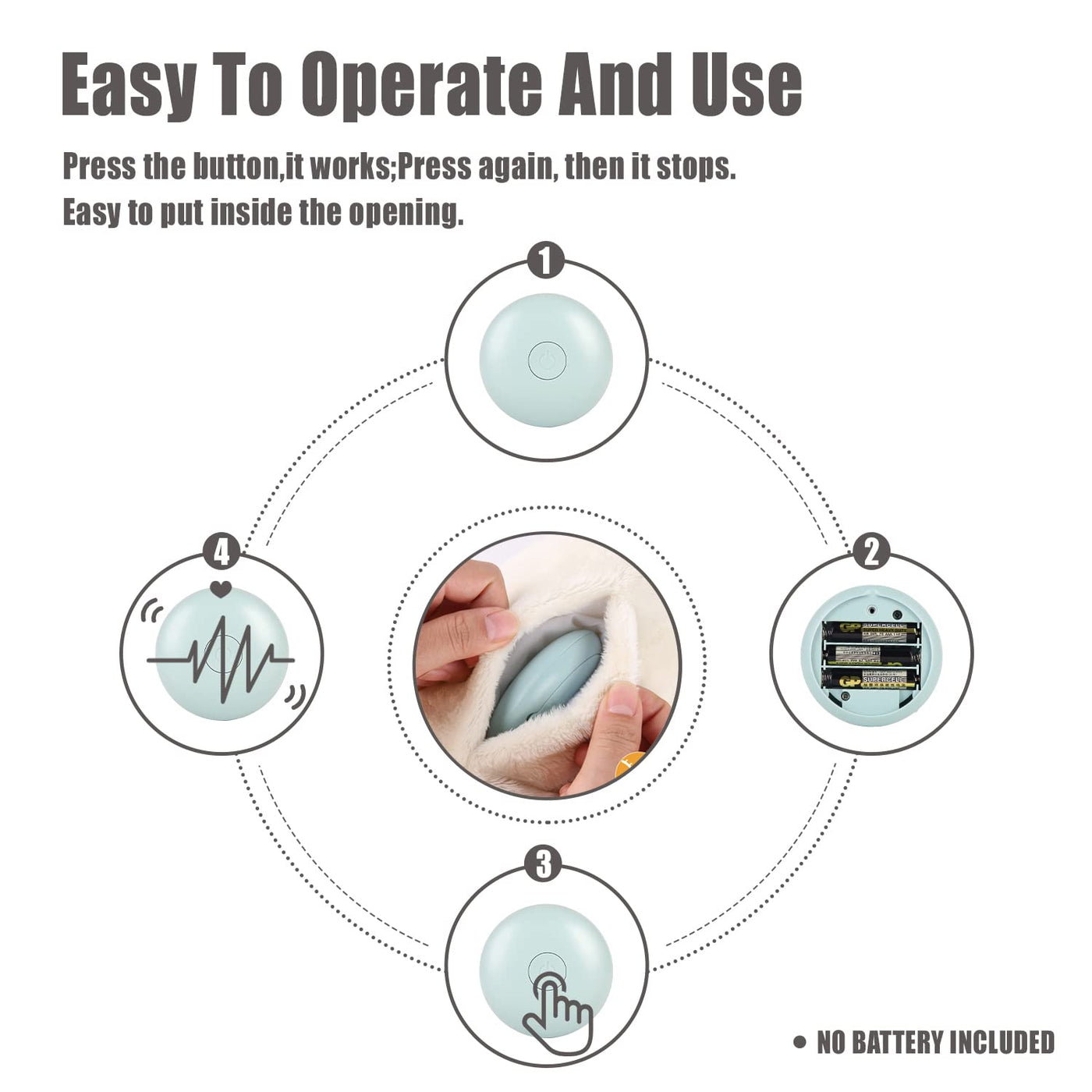 Easy To Operate And Use

Press the button,it works;Press again, then it stops.
Easy to put inside the opening.

1

4

2

GP SUPERCELL

GP SUPERCELL

3

• NO BATTERY INCLUDED