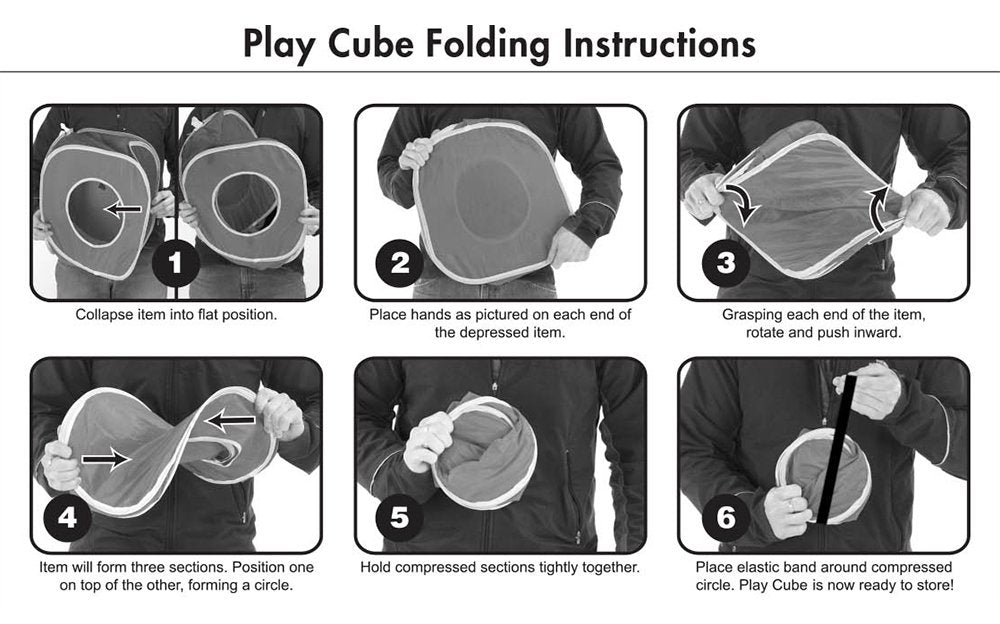 Play Cube Folding Instructions

1
Collapse item into flat position.

2
Place hands as pictured on each end of the depressed item.

3
Grasping each end of the item, rotate and push inward.

4
Item will form three sections. Position one on top of the other, forming a circle.

5
Hold compressed sections tightly together.

6
Place elastic band around compressed circle. Play Cube is now ready to store!