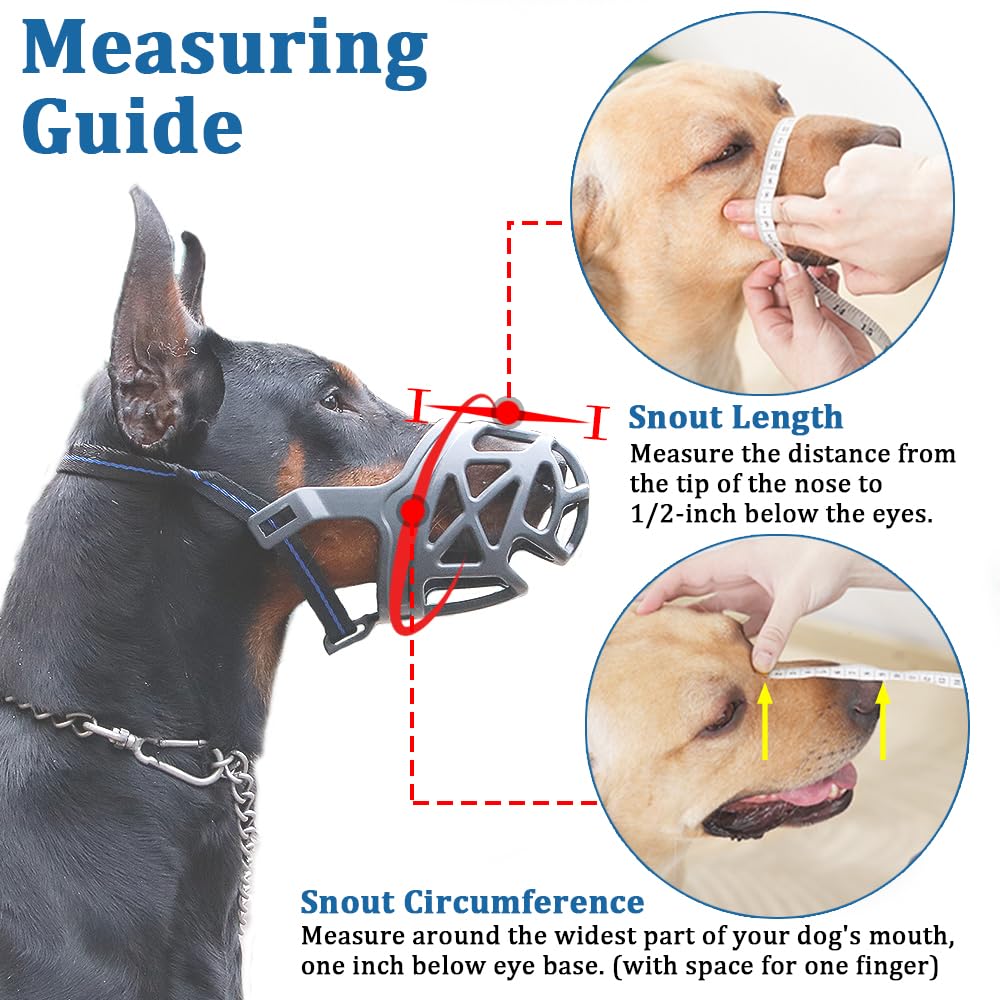 Measuring Guide

Snout Length
Measure the distance from the tip of the nose to 1/2-inch below the eyes.

Snout Circumference
Measure around the widest part of your dog's mouth, one inch below eye base. (with space for one finger)