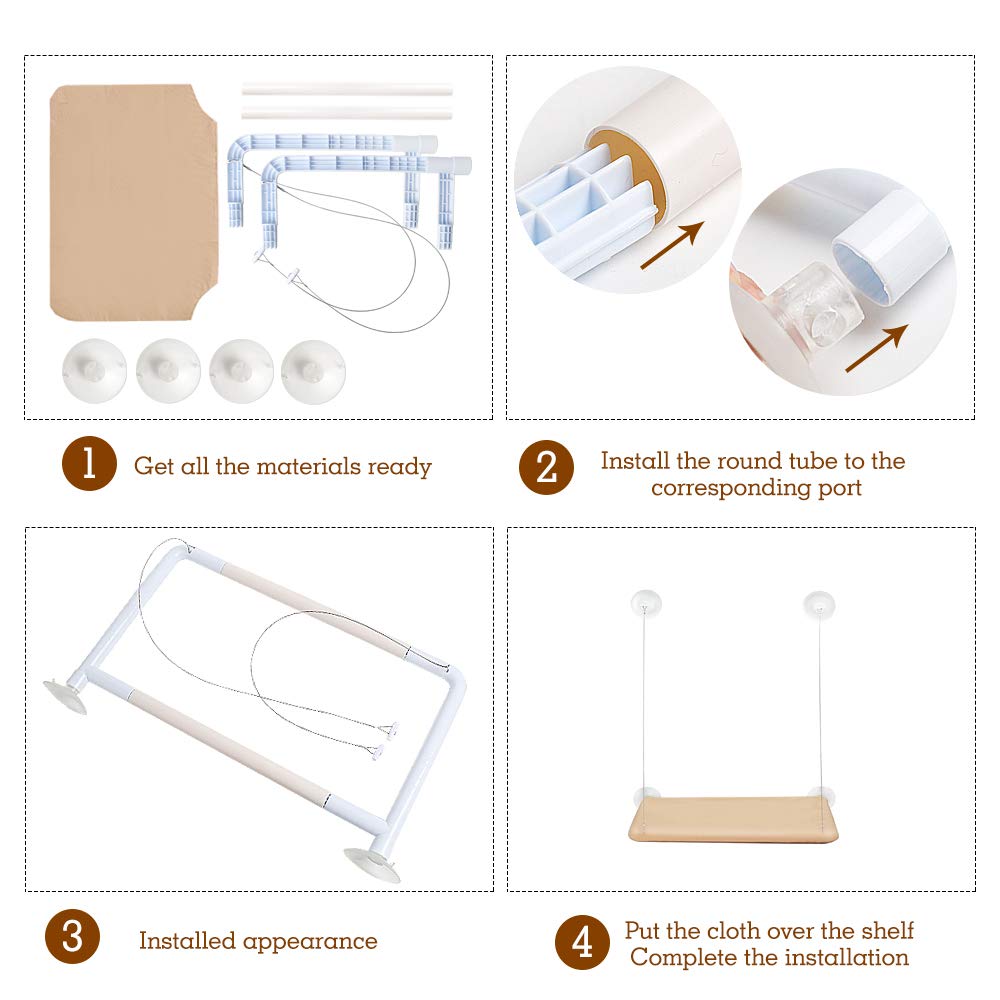 1 Get all the materials ready

2 Install the round tube to the corresponding port

3 Installed appearance

4 Put the cloth over the shelf
Complete the installation