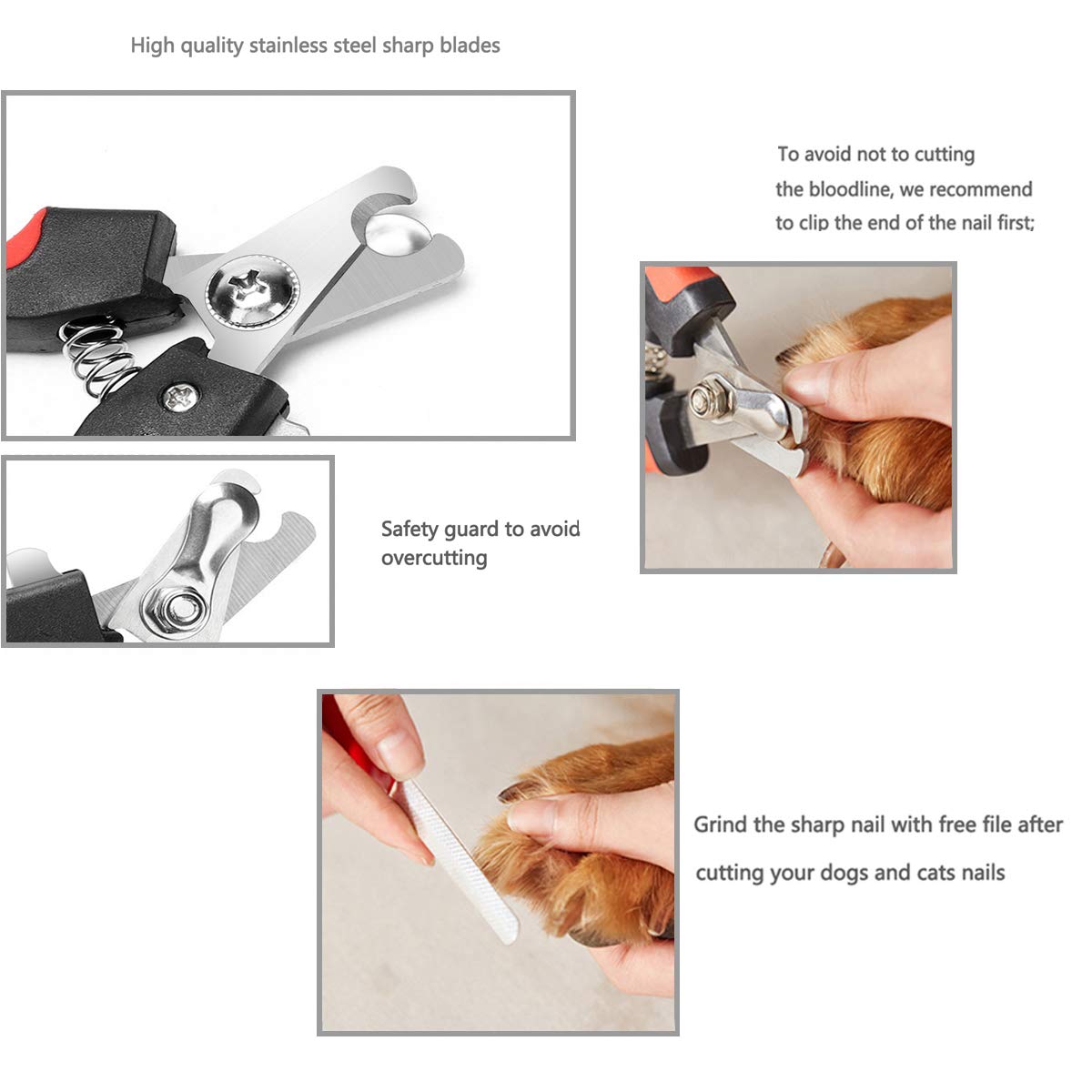 High quality stainless steel sharp blades

To avoid not to cutting the bloodline, we recommend to clip the end of the nail first;

Safety guard to avoid overcutting

Grind the sharp nail with free file after cutting your dogs and cats nails