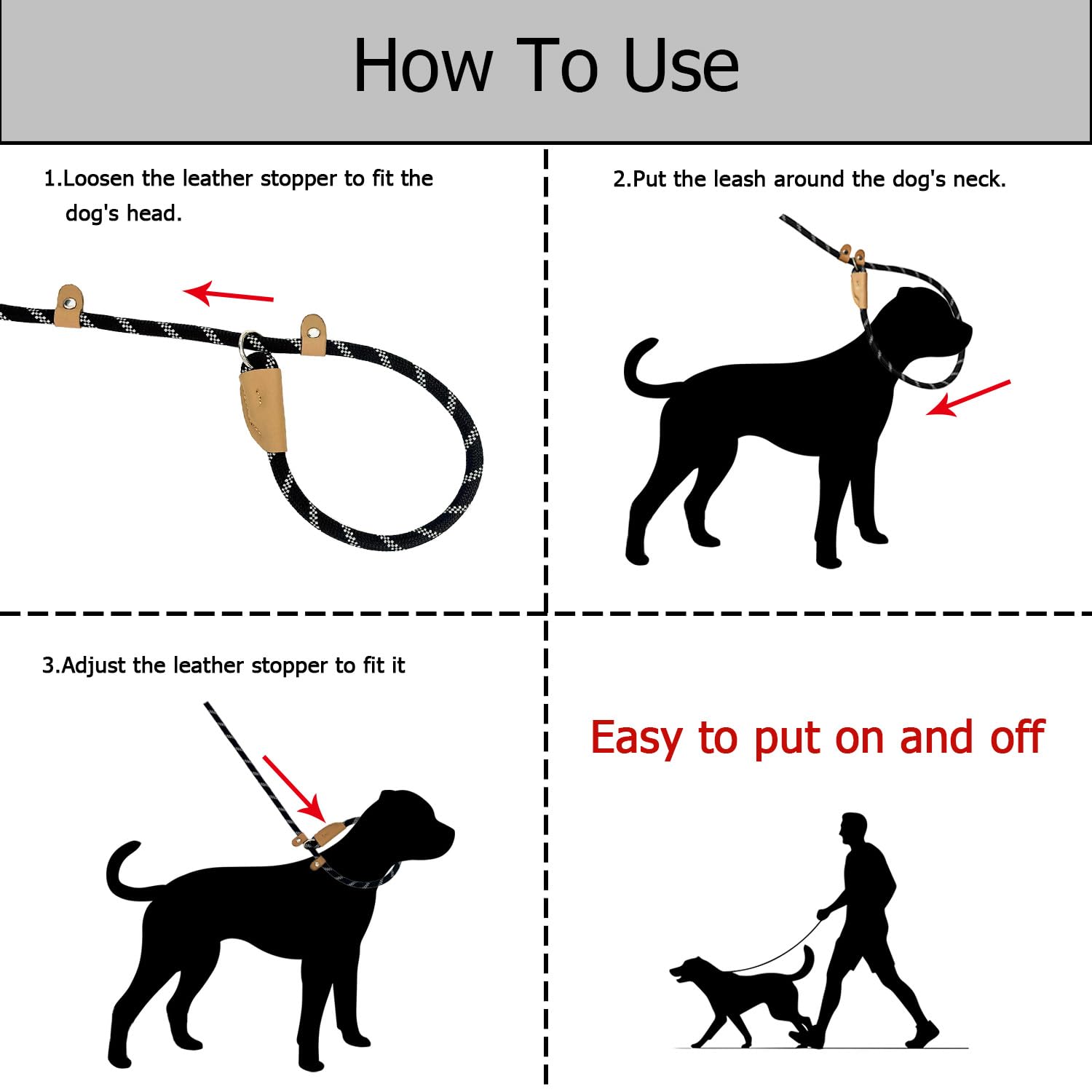 How To Use

1.Loosen the leather stopper to fit the dog's head.

2.Put the leash around the dog's neck.

3.Adjust the leather stopper to fit it

Easy to put on and off