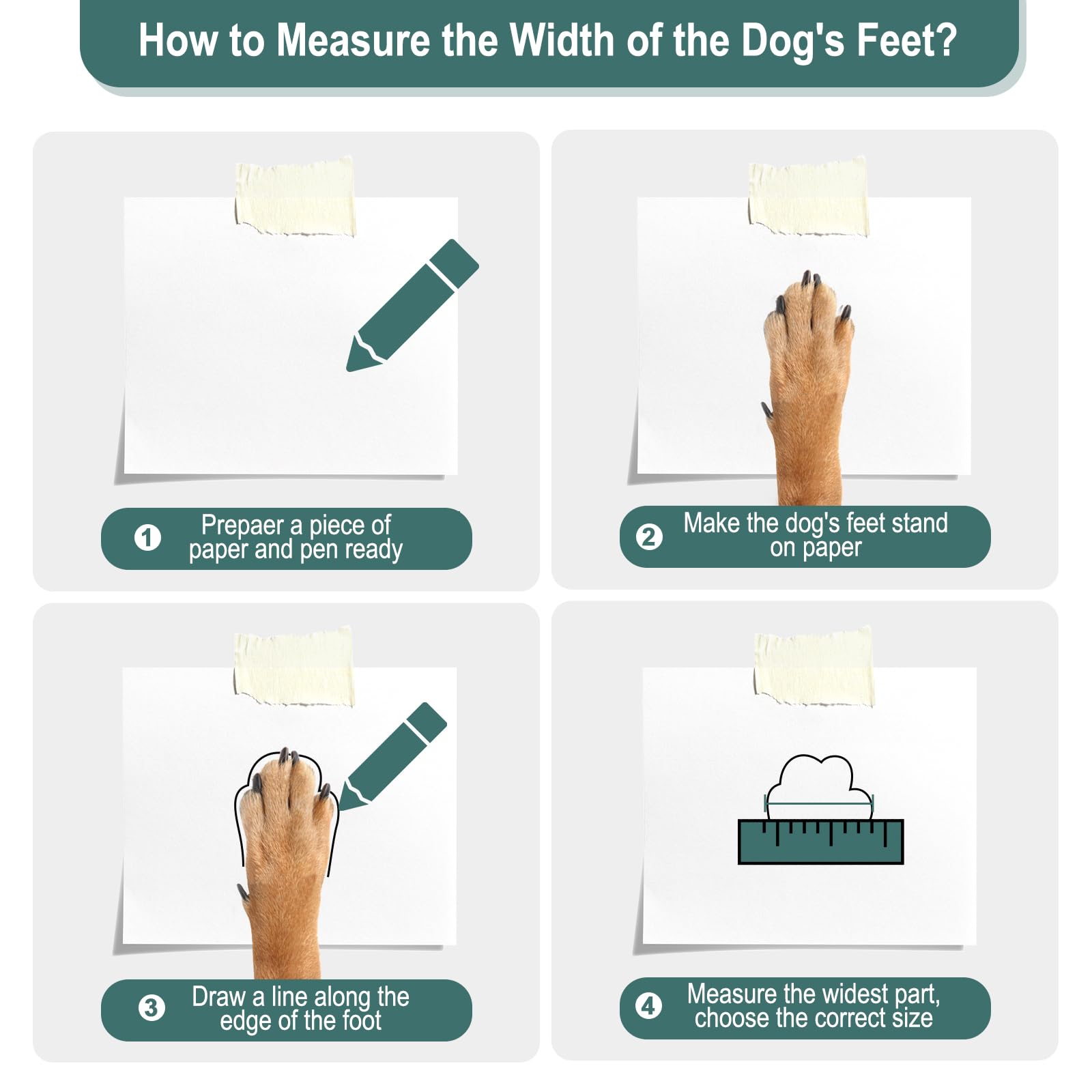 How to Measure the Width of the Dog's Feet?

1 Prepaer a piece of paper and pen ready

2 Make the dog's feet stand on paper

3 Draw a line along the edge of the foot

4 Measure the widest part, choose the correct size