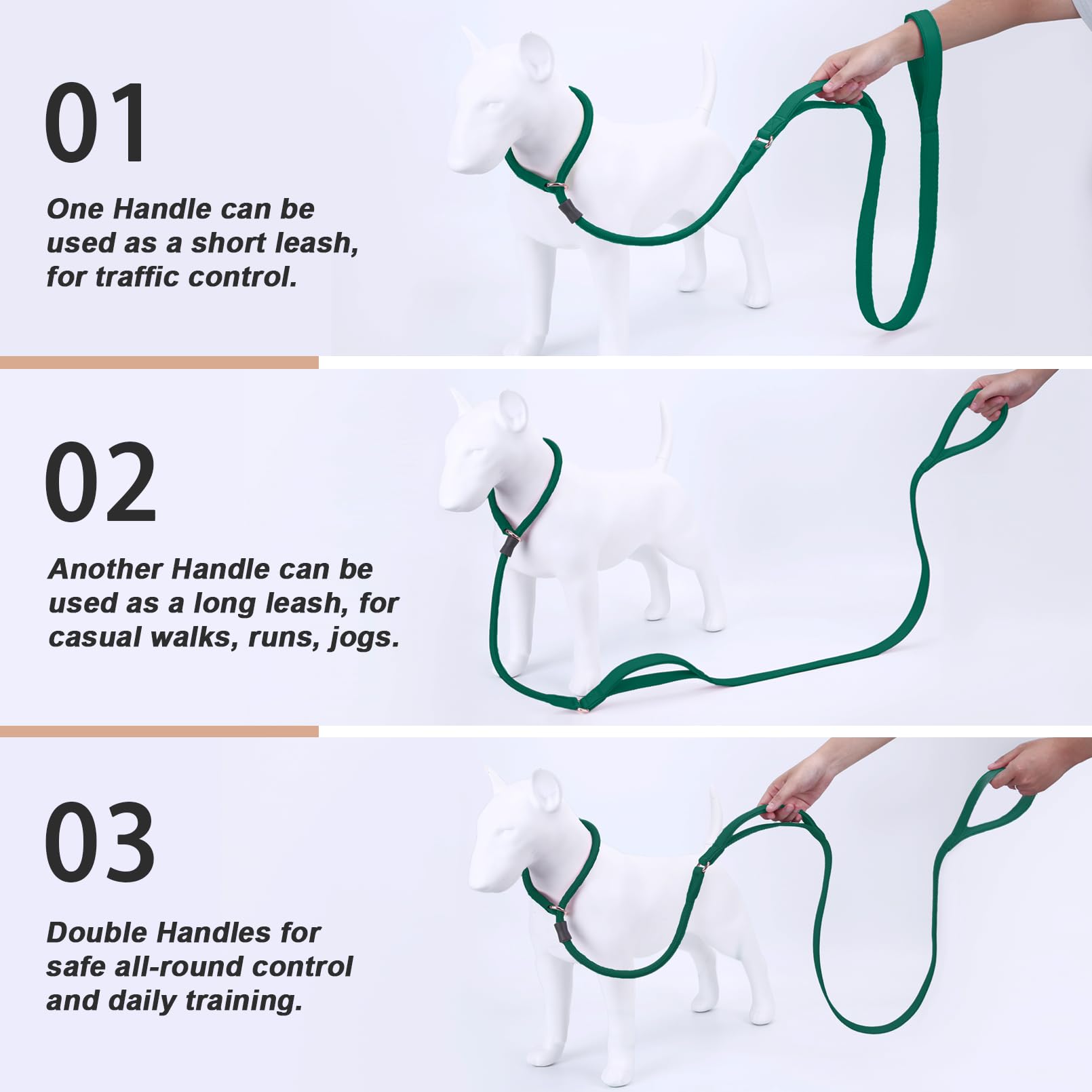 01

One Handle can be used as a short leash, for traffic control.

02

Another Handle can be used as a long leash, for casual walks, runs, jogs.

03

Double Handles for safe all-round control and daily training.