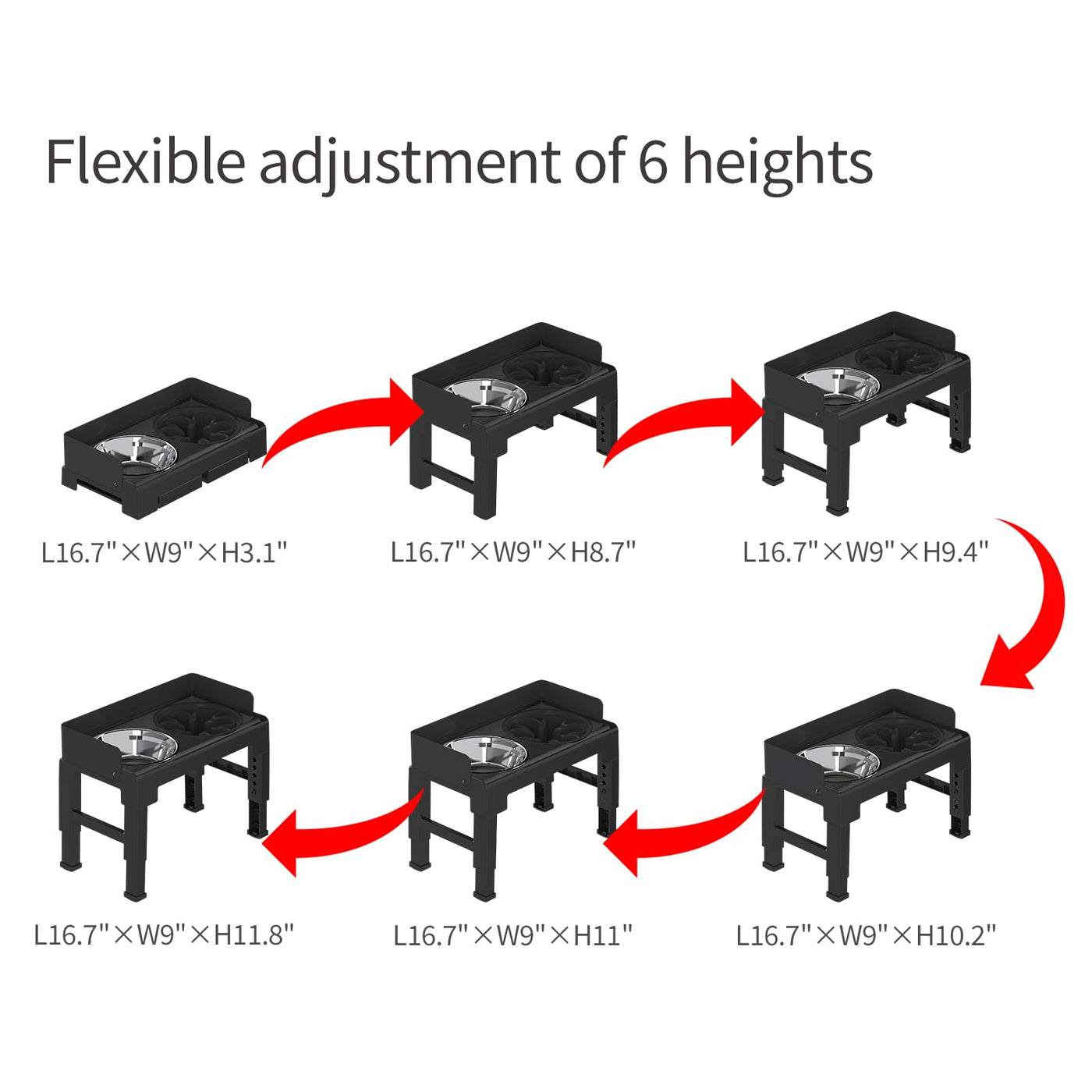 Flexible adjustment of 6 heights

L16.7"×W9"×H3.1"

L16.7"×W9"×H8.7"

L16.7"×W9"×H9.4"

L16.7"×W9"×H11.8"

L16.7"×W9"×H11"

L16.7"×W9"×H10.2"