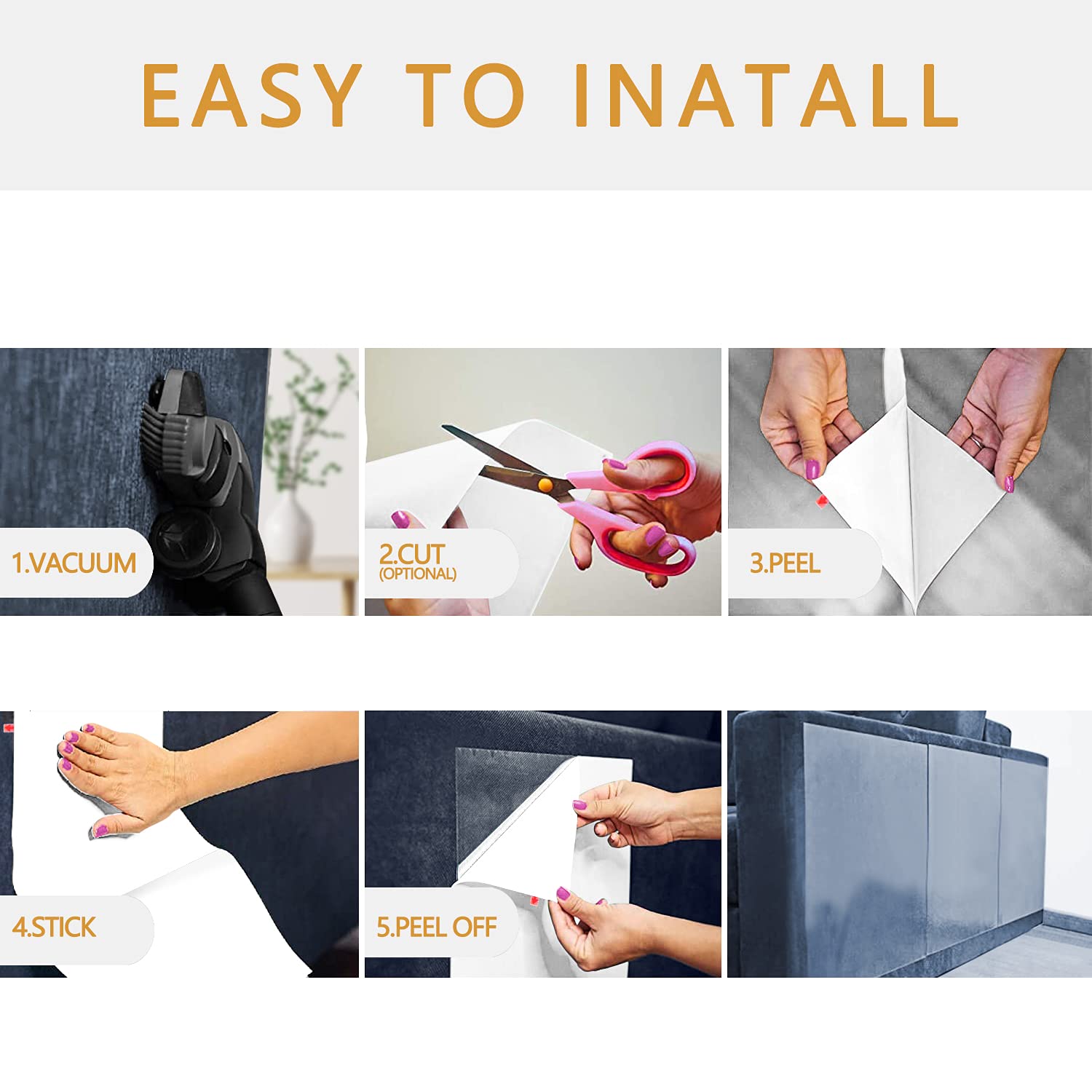 EASY TO INATALL

1.VACUUM

2.CUT
(OPTIONAL)

3.PEEL

4.STICK

5.PEEL OFF