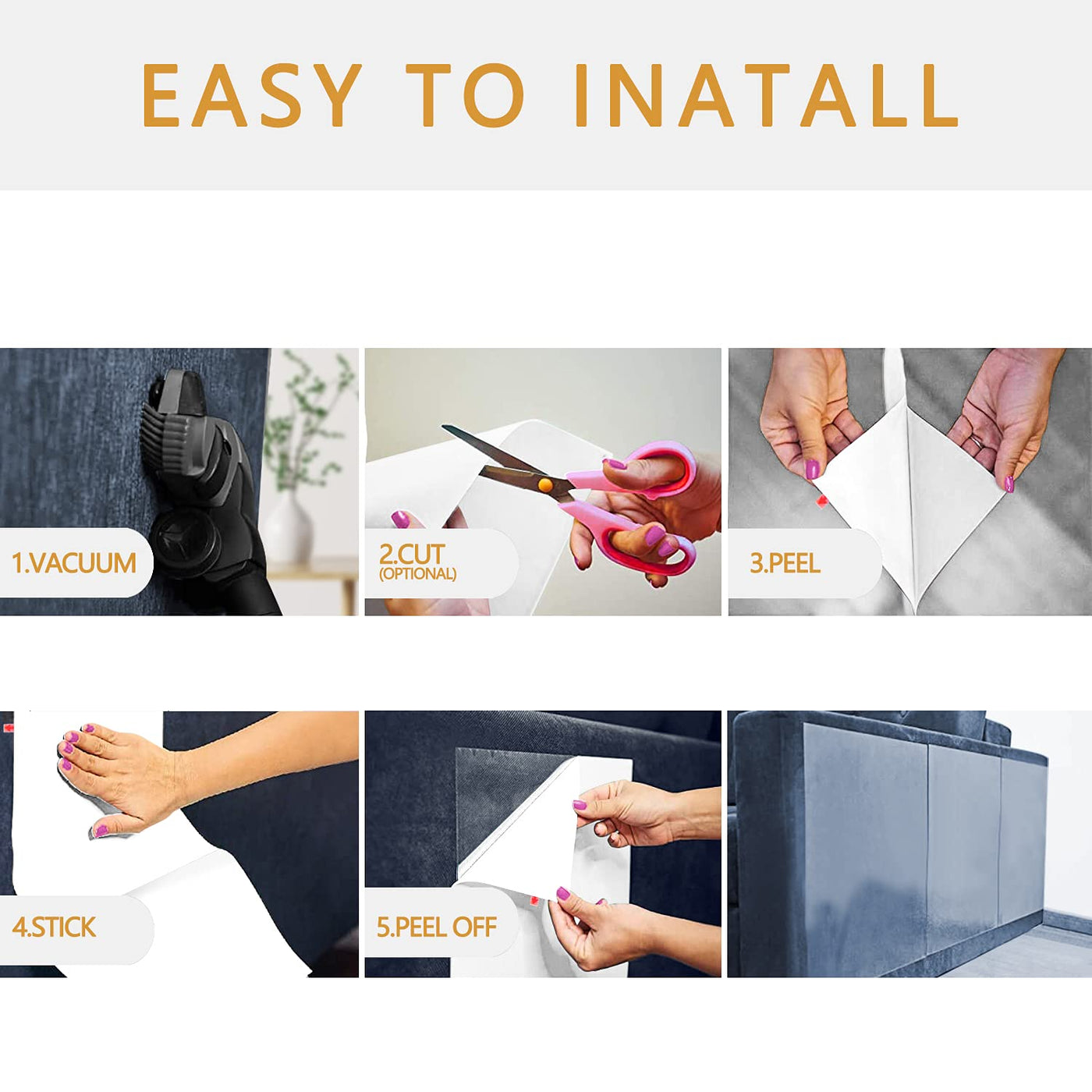 EASY TO INATALL

1.VACUUM

2.CUT
(OPTIONAL)

3.PEEL

4.STICK

5.PEEL OFF