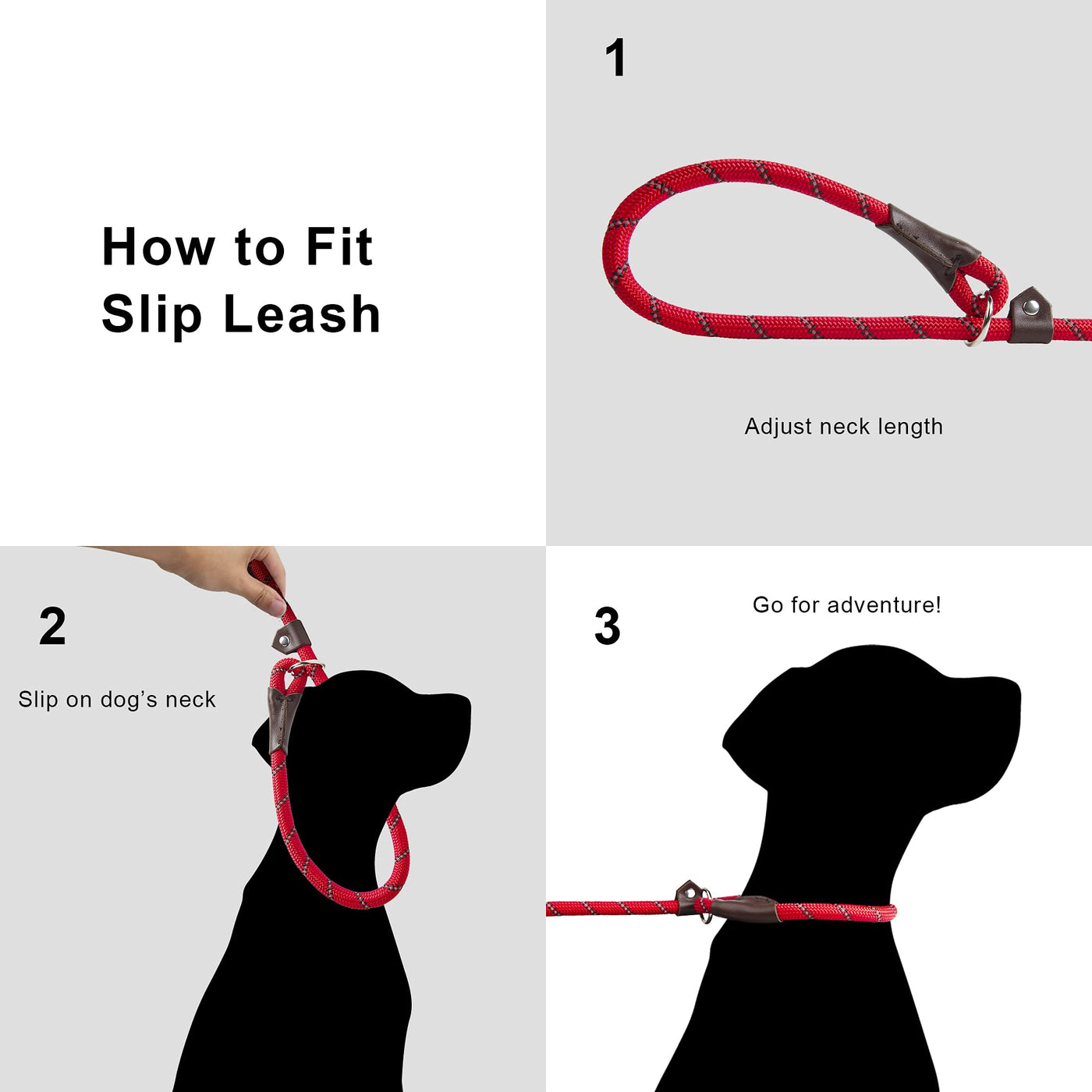 How to Fit Slip Leash

1

Adjust neck length

2

Slip on dog's neck

3

Go for adventure!