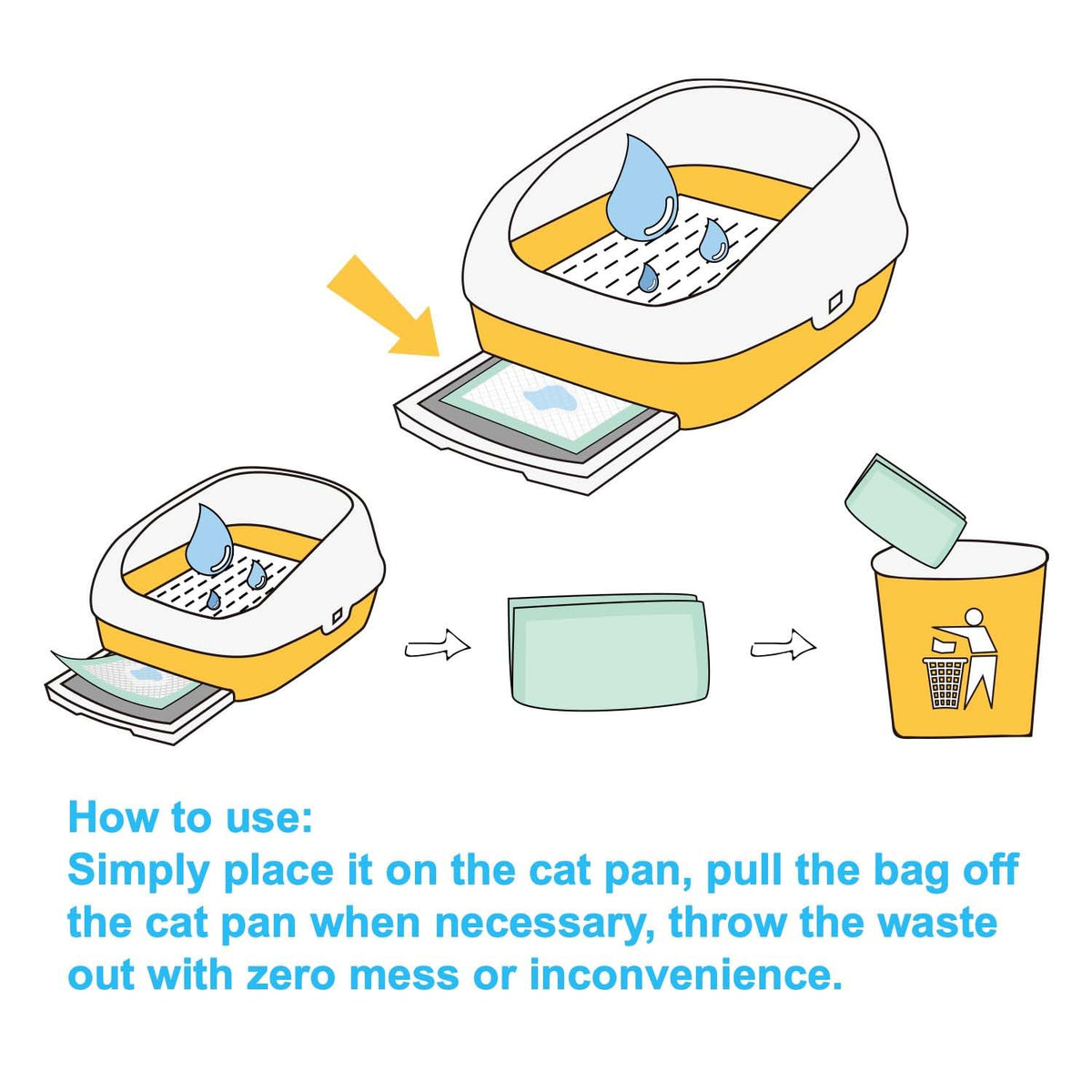 How to use:
Simply place it on the cat pan, pull the bag off the cat pan when necessary, throw the waste out with zero mess or inconvenience.