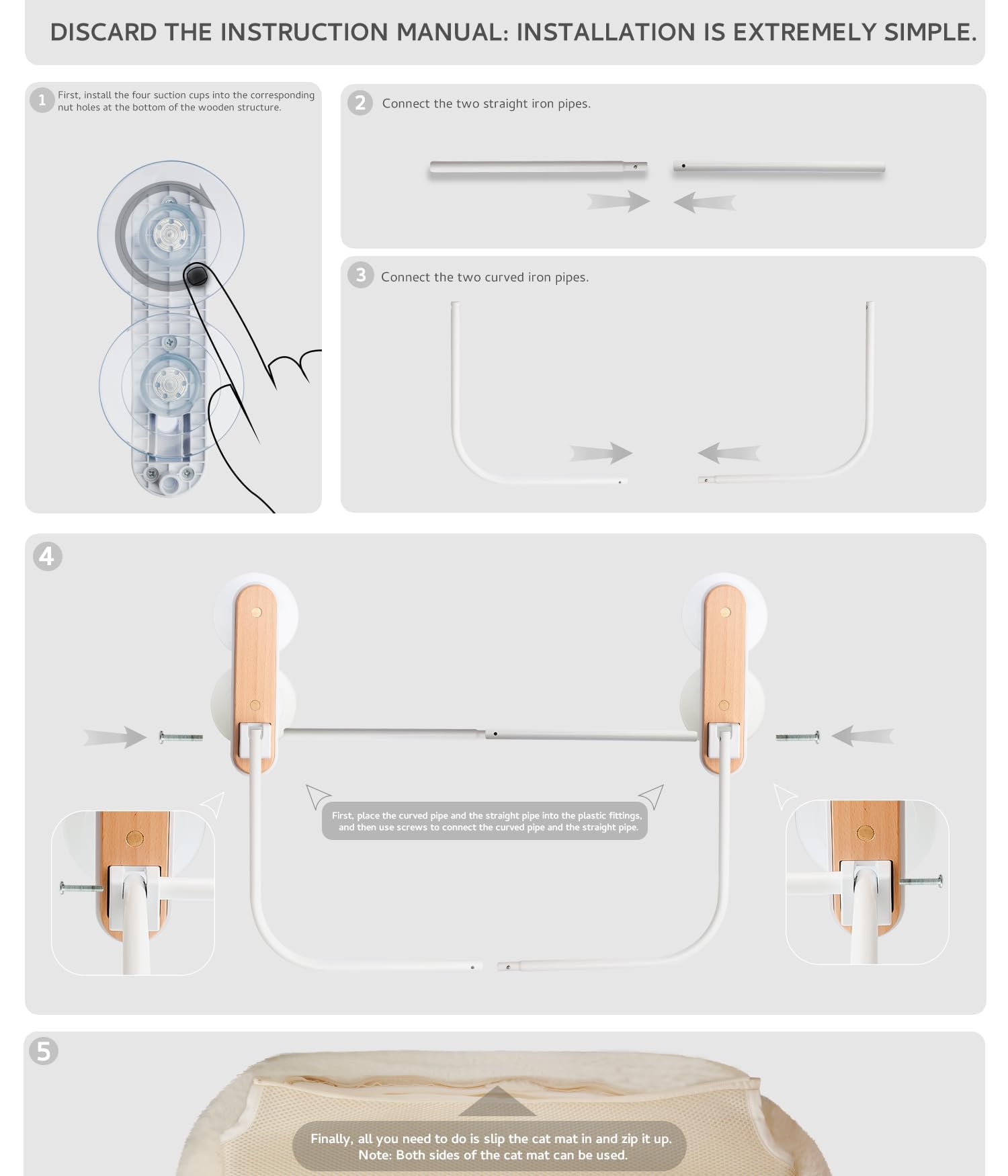 DISCARD THE INSTRUCTION MANUAL: INSTALLATION IS EXTREMELY SIMPLE.

1 First, install the four suction cups into the corresponding nut holes at the bottom of the wooden structure.

2 Connect the two straight iron pipes.

3 Connect the two curved iron pipes.

4

First, place the curved pipe and the straight pipe into the plastic fittings, and then use screws to connect the curved pipe and the straight pipe.

5

Finally, all you need to do is slip the cat mat in and zip it up. Note: Both sides of the cat mat can be used.