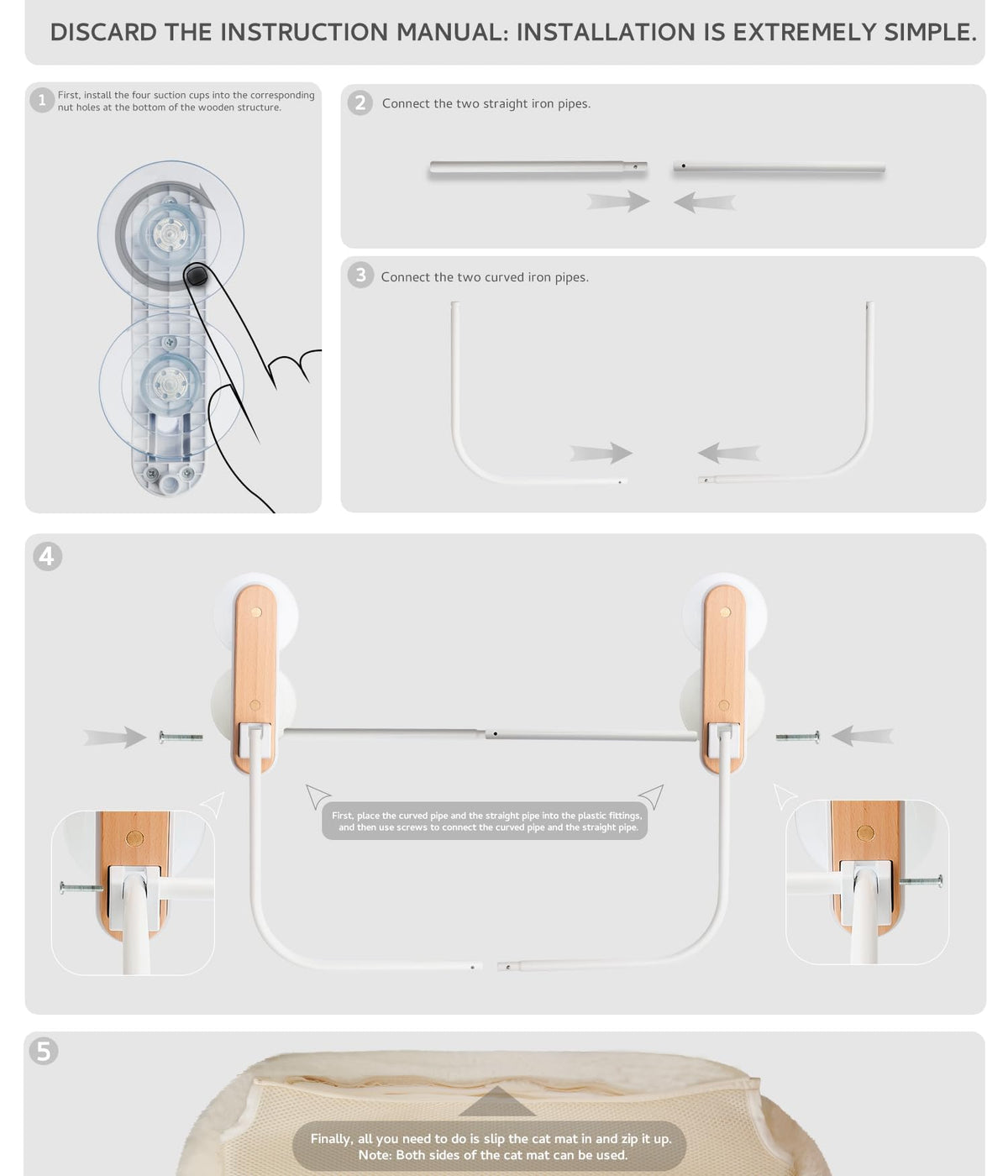 DISCARD THE INSTRUCTION MANUAL: INSTALLATION IS EXTREMELY SIMPLE.

1 First, install the four suction cups into the corresponding nut holes at the bottom of the wooden structure.

2 Connect the two straight iron pipes.

3 Connect the two curved iron pipes.

4

First, place the curved pipe and the straight pipe into the plastic fittings, and then use screws to connect the curved pipe and the straight pipe.

5

Finally, all you need to do is slip the cat mat in and zip it up.
Note: Both sides of the cat mat can be used.