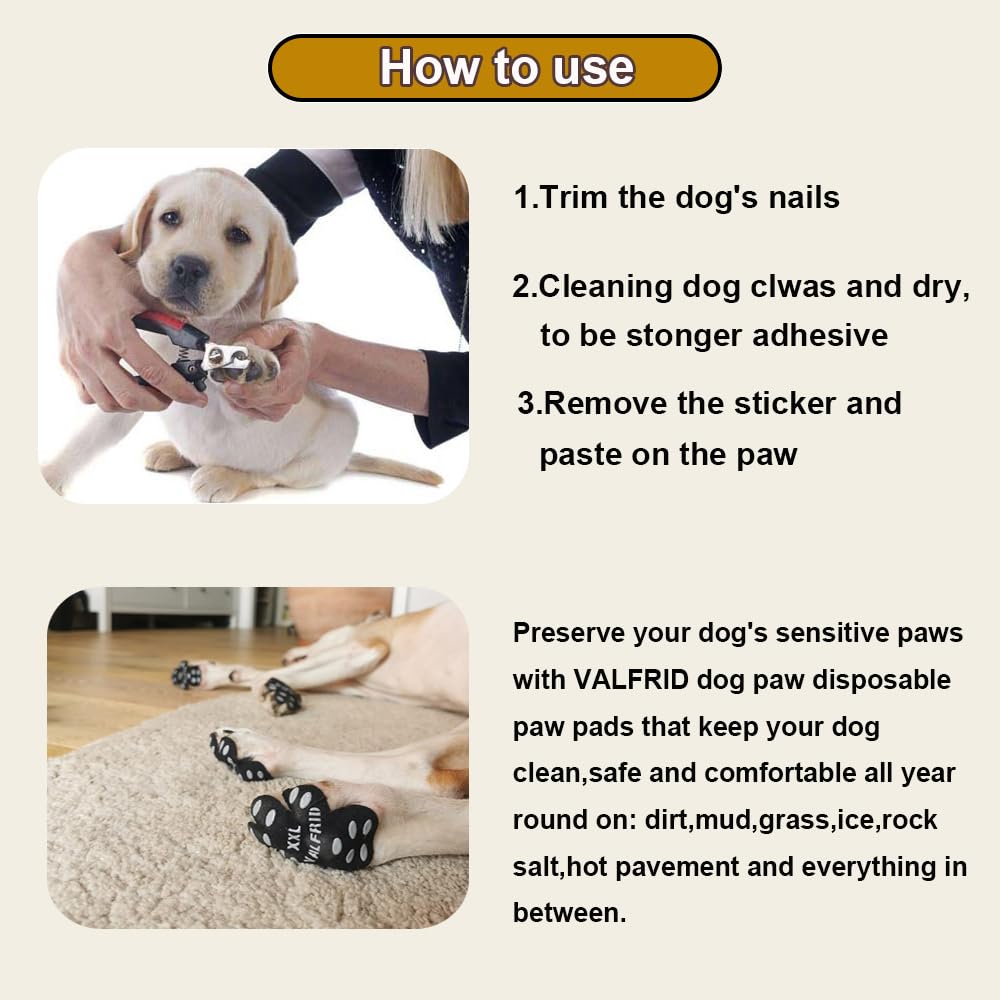 How to use

1.Trim the dog's nails

2.Cleaning dog clwas and dry, to be stonger adhesive

3.Remove the sticker and paste on the paw

XXL VALFRID

Preserve your dog's sensitive paws with VALFRID dog paw disposable paw pads that keep your dog clean,safe and comfortable all year round on: dirt,mud,grass,ice,rock salt,hot pavement and everything in between.