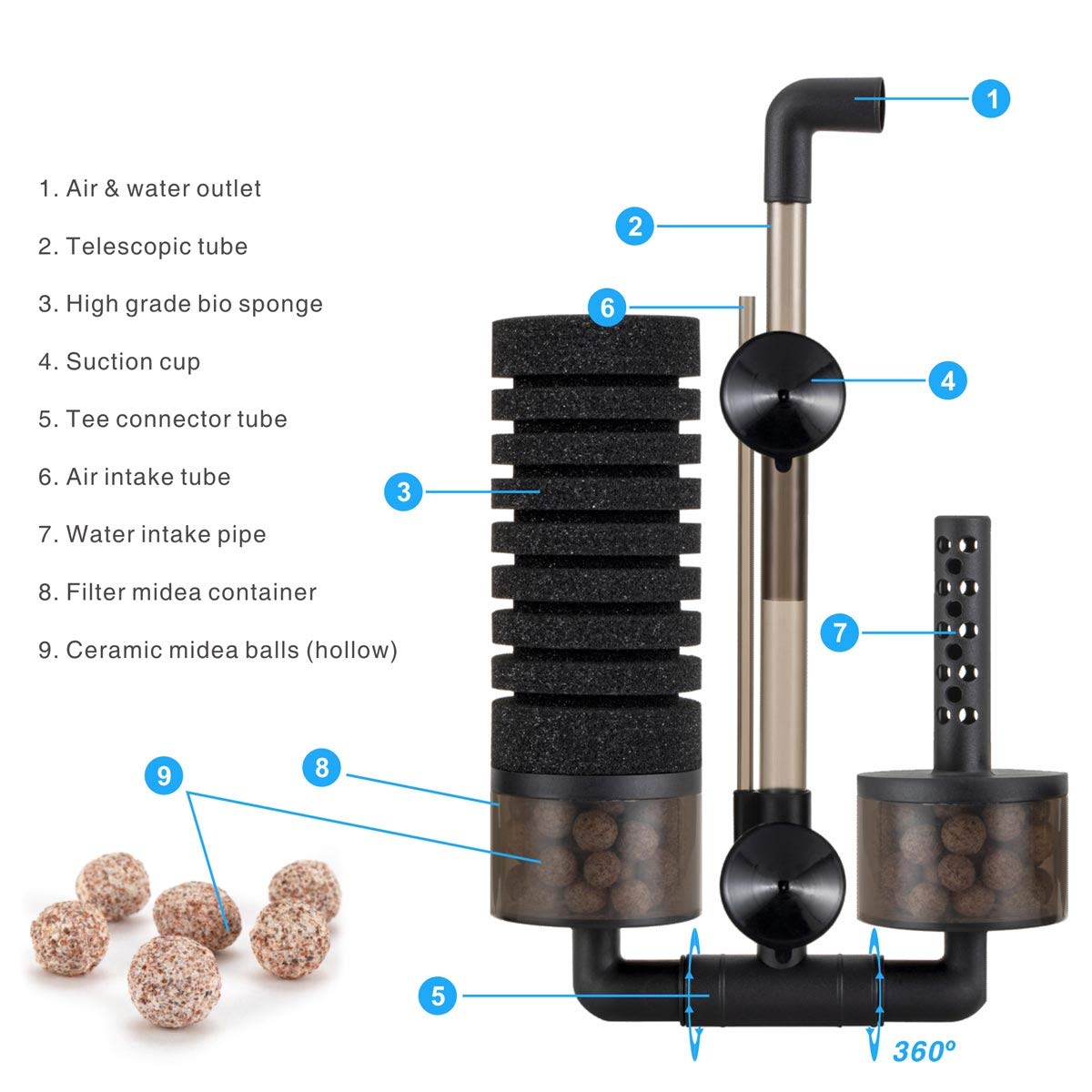 1. Air & water outlet
2. Telescopic tube
3. High grade bio sponge
4. Suction cup
5. Tee connector tube
6. Air intake tube
7. Water intake pipe
8. Filter midea container
9. Ceramic midea balls (hollow)

1
2
6
4
3
7
8
9
5
360º