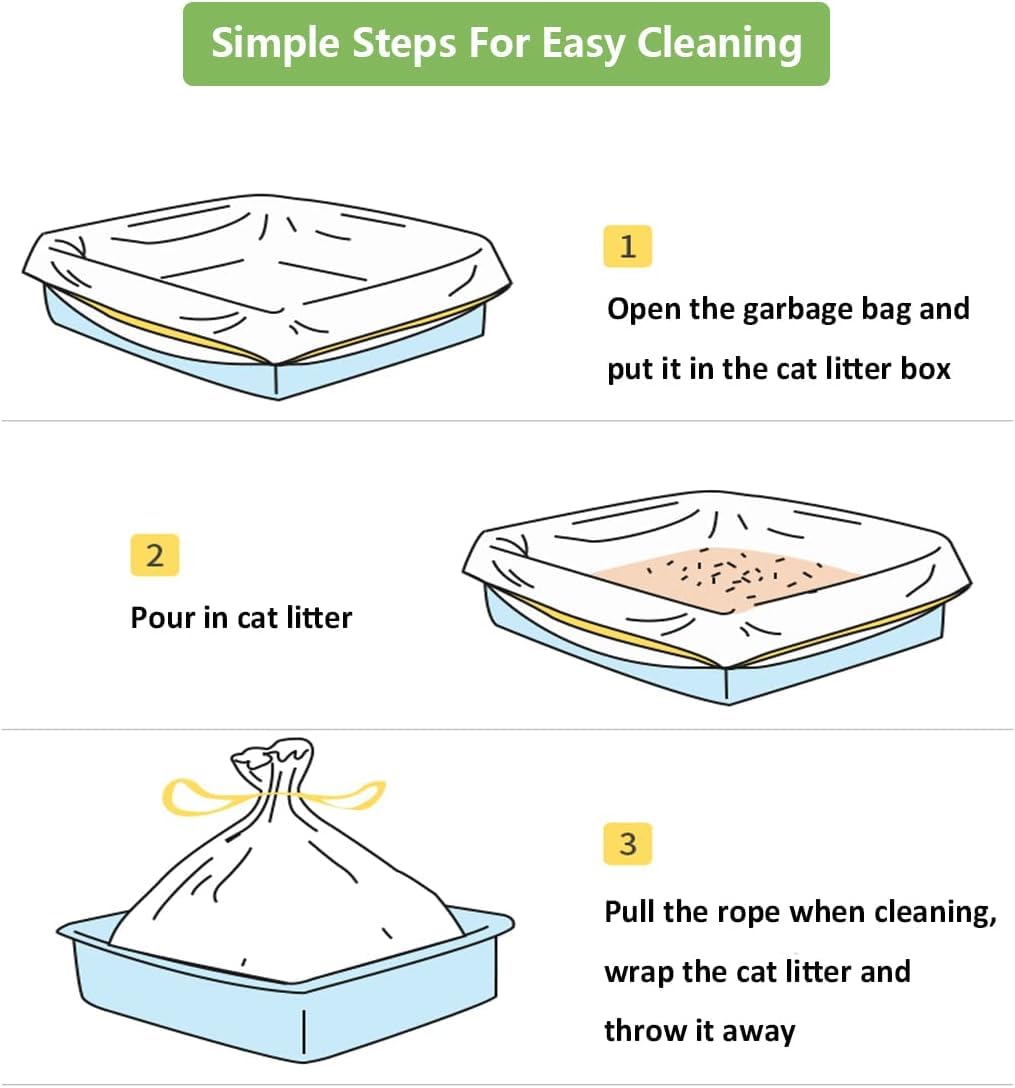 Simple Steps For Easy Cleaning

1
Open the garbage bag and put it in the cat litter box

2
Pour in cat litter

3
Pull the rope when cleaning, wrap the cat litter and throw it away