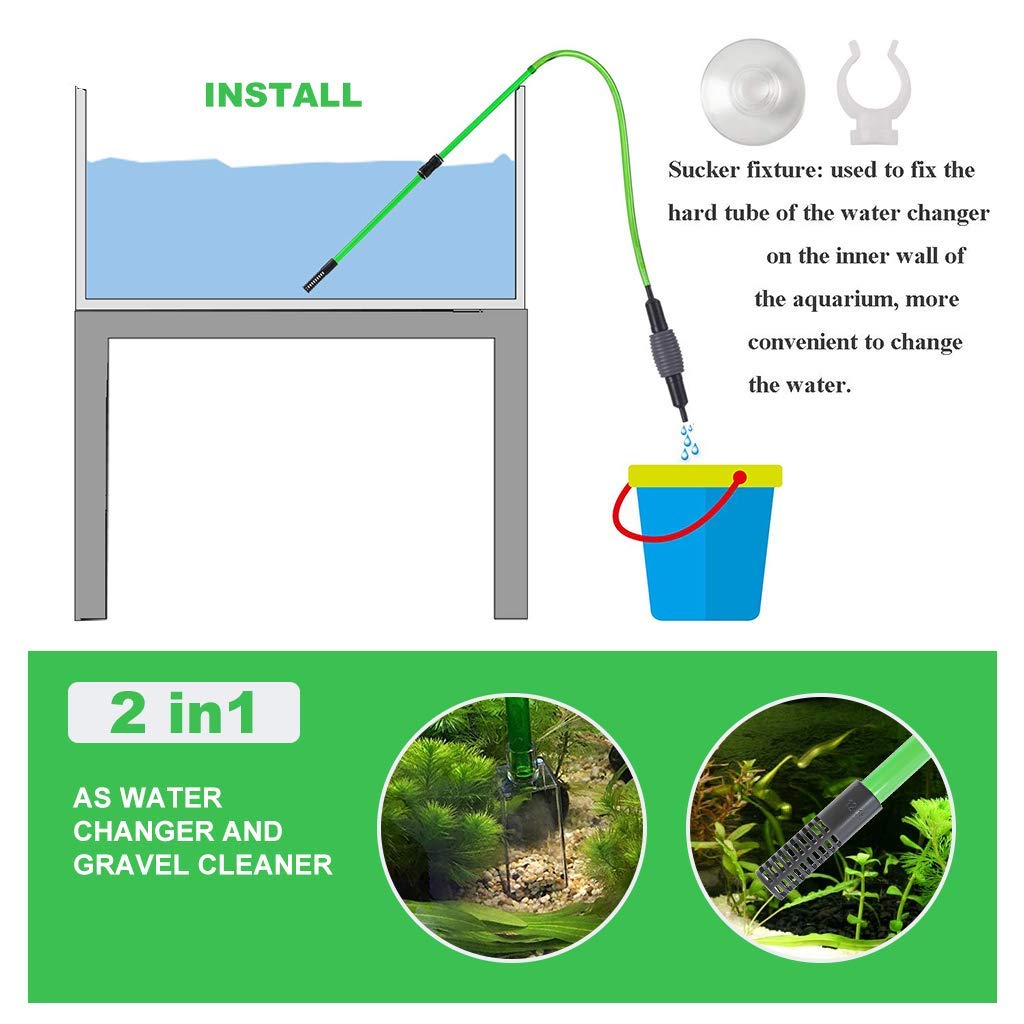 INSTALL

Sucker fixture: used to fix the hard tube of the water changer on the inner wall of the aquarium, more convenient to change the water.

2 in1

AS WATER CHANGER AND GRAVEL CLEANER