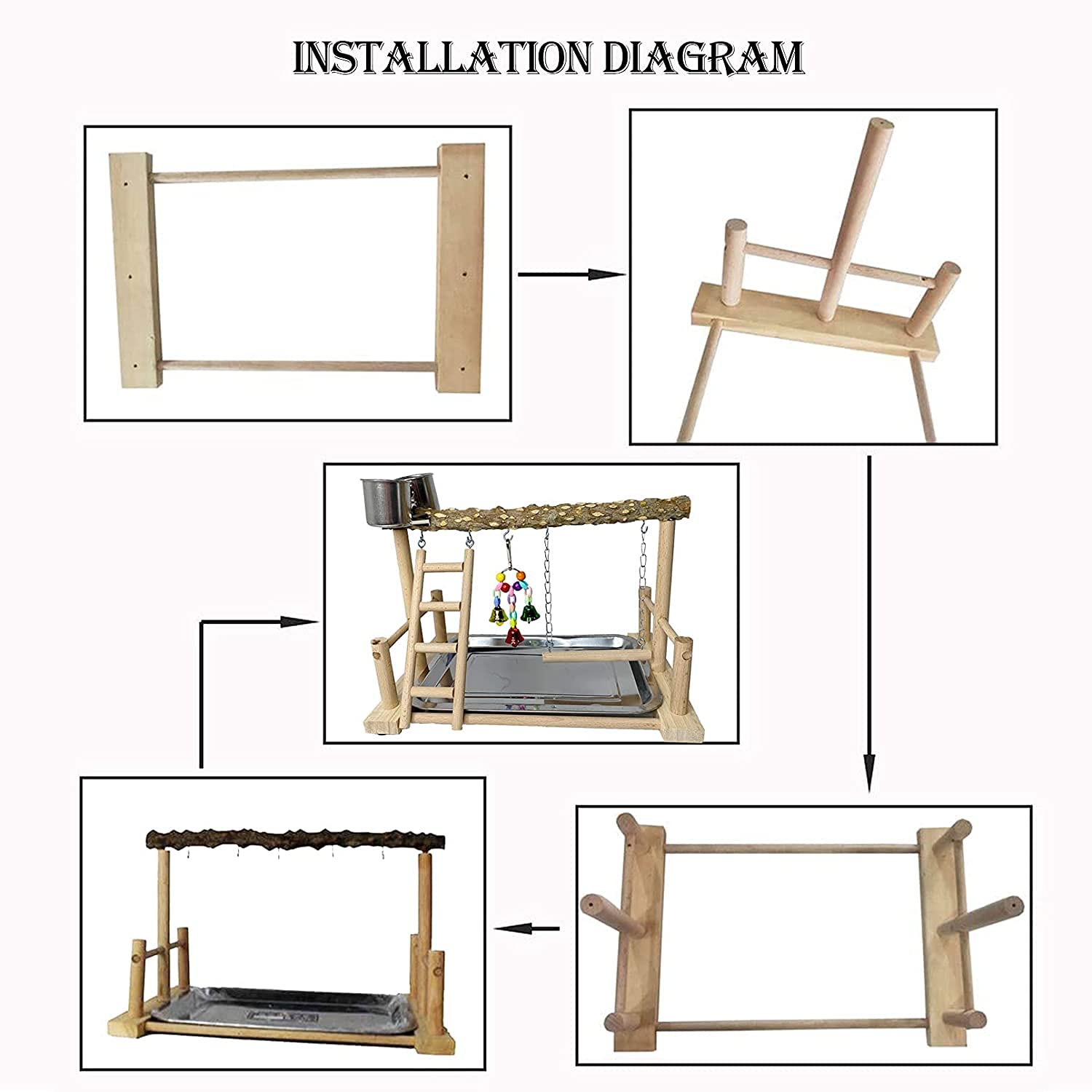 INSTALLATION DIAGRAM