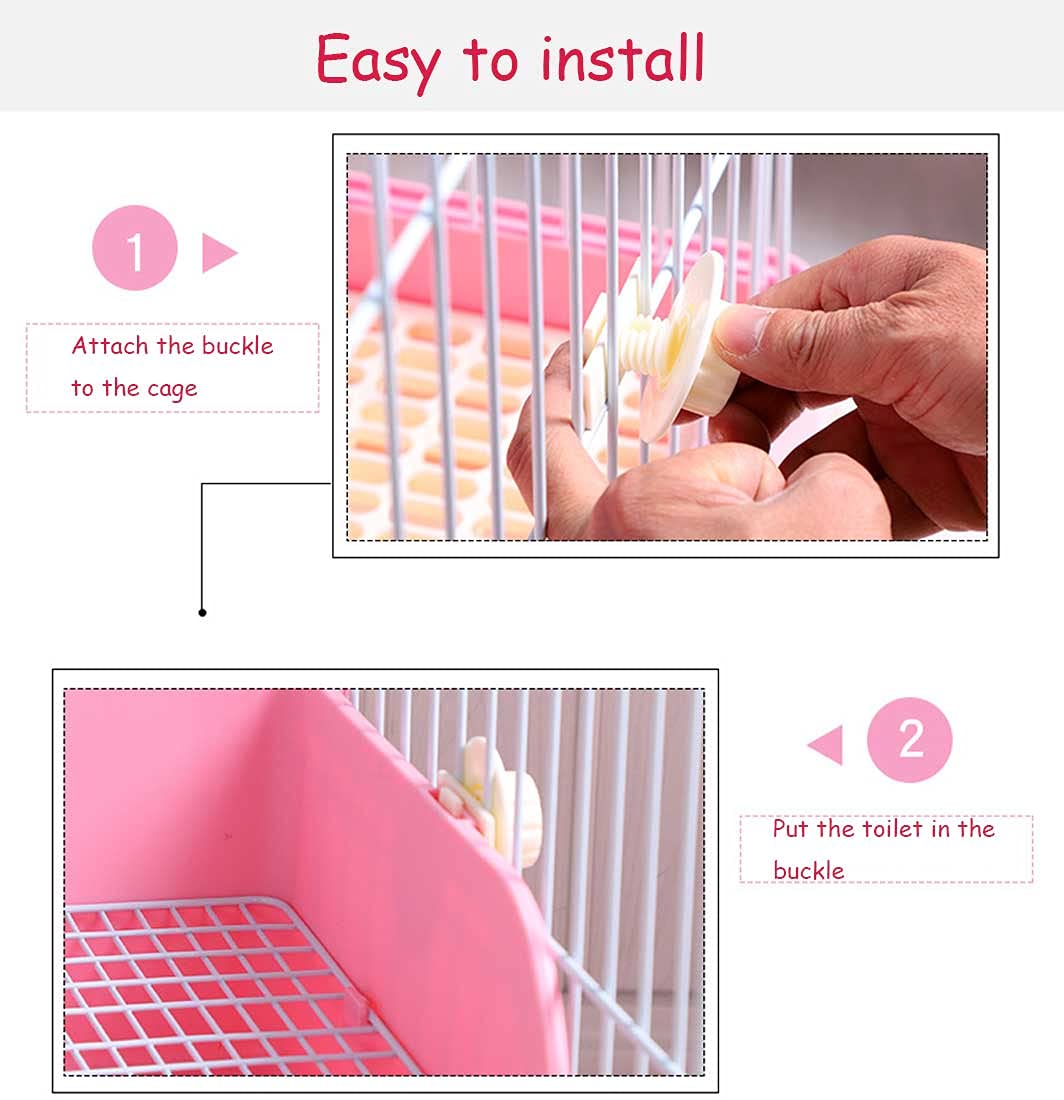 Easy to install

1

Attach the buckle to the cage

2

Put the toilet in the buckle