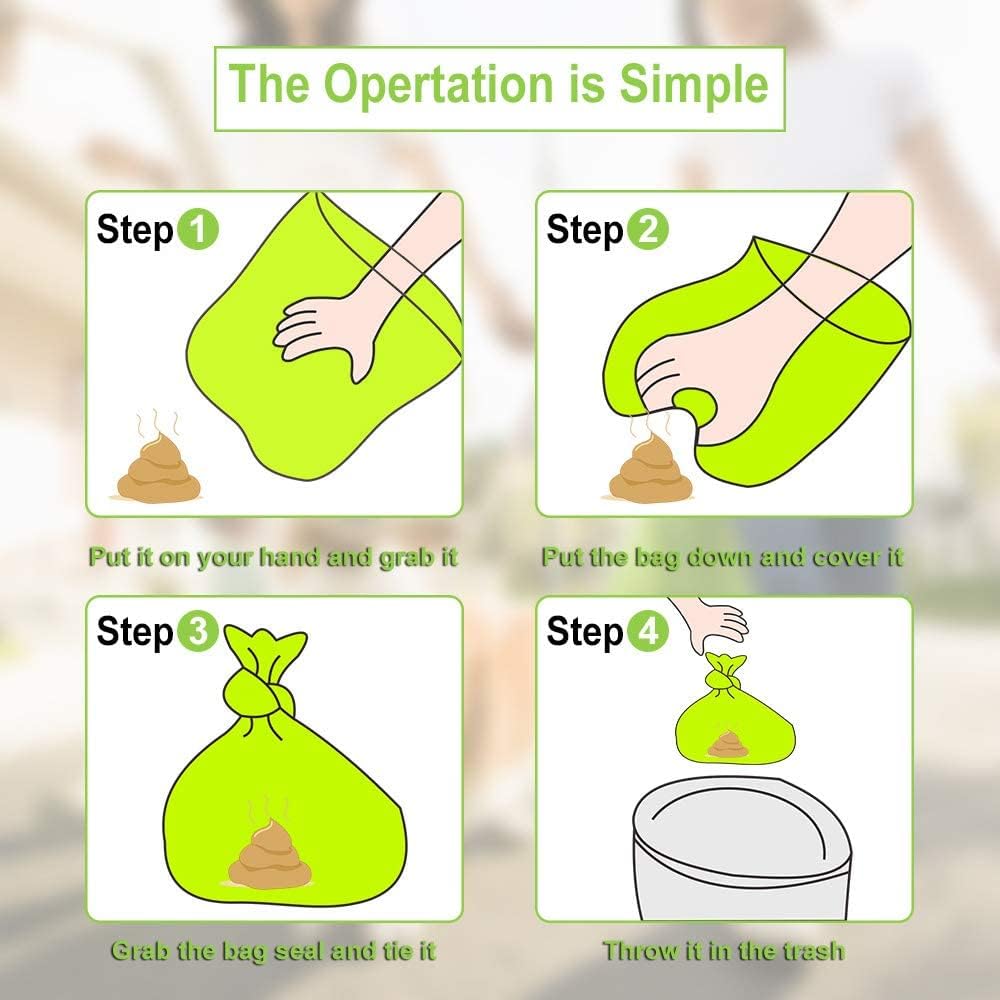 The Opertation is Simple

Step 1

Put it on your hand and grab it

Step 2

Put the bag down and cover it

Step 3

Grab the bag seal and tie it

Step 4

Throw it in the trash