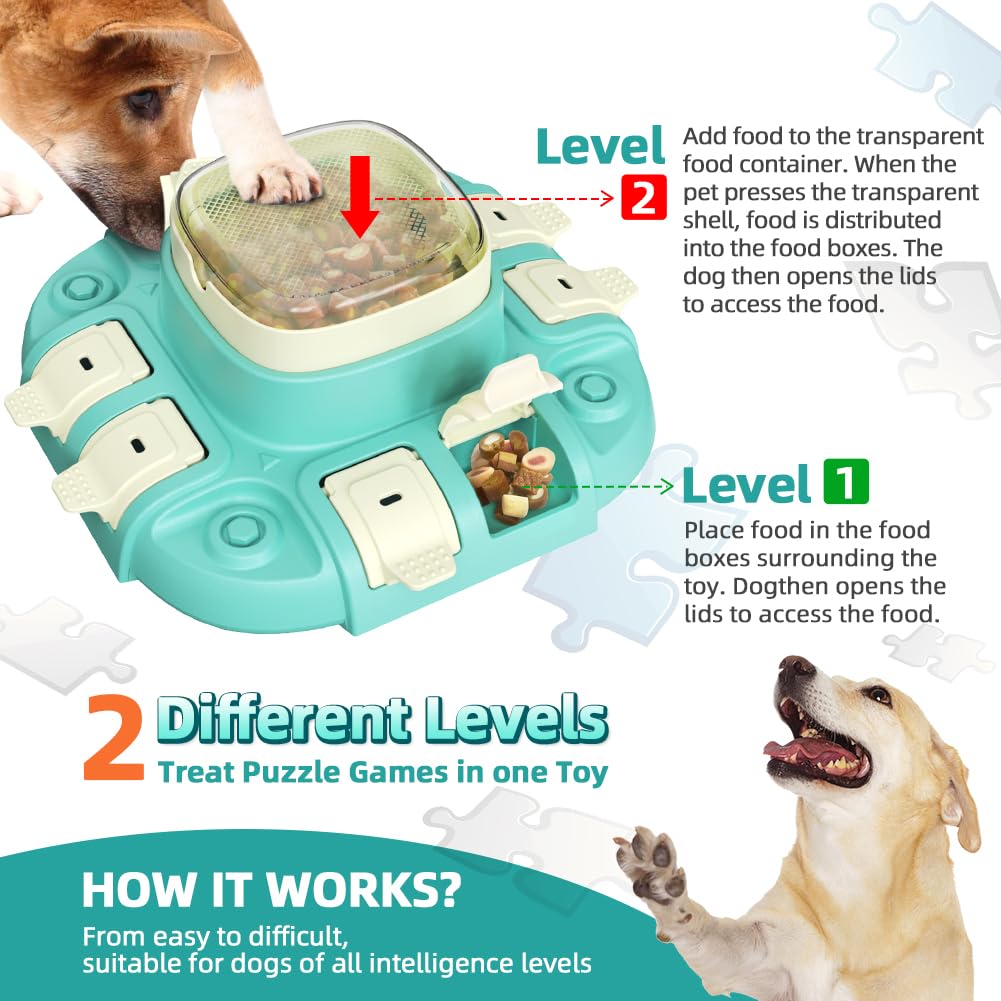 Level 2

Add food to the transparent food container. When the pet presses the transparent shell, food is distributed into the food boxes. The dog then opens the lids to access the food.

Level 1

Place food in the food boxes surrounding the toy. Dogthen opens the lids to access the food.

2 Different Levels
Treat Puzzle Games in one Toy

HOW IT WORKS?
From easy to difficult, suitable for dogs of all intelligence levels