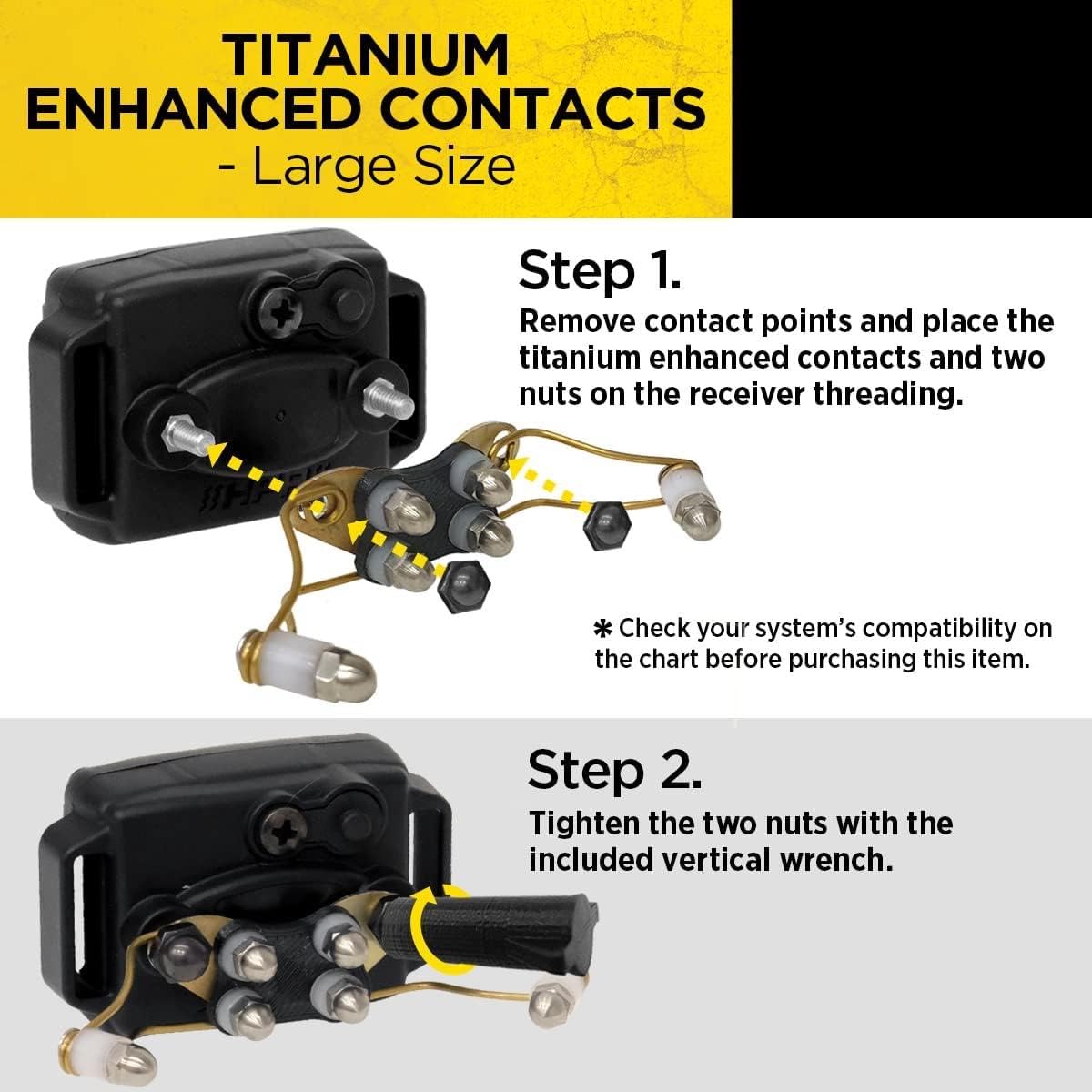 TITANIUM ENHANCED CONTACTS
- Large Size

Step 1.
Remove contact points and place the titanium enhanced contacts and two nuts on the receiver threading.

✱ Check your system's compatibility on the chart before purchasing this item.

Step 2.
Tighten the two nuts with the included vertical wrench.