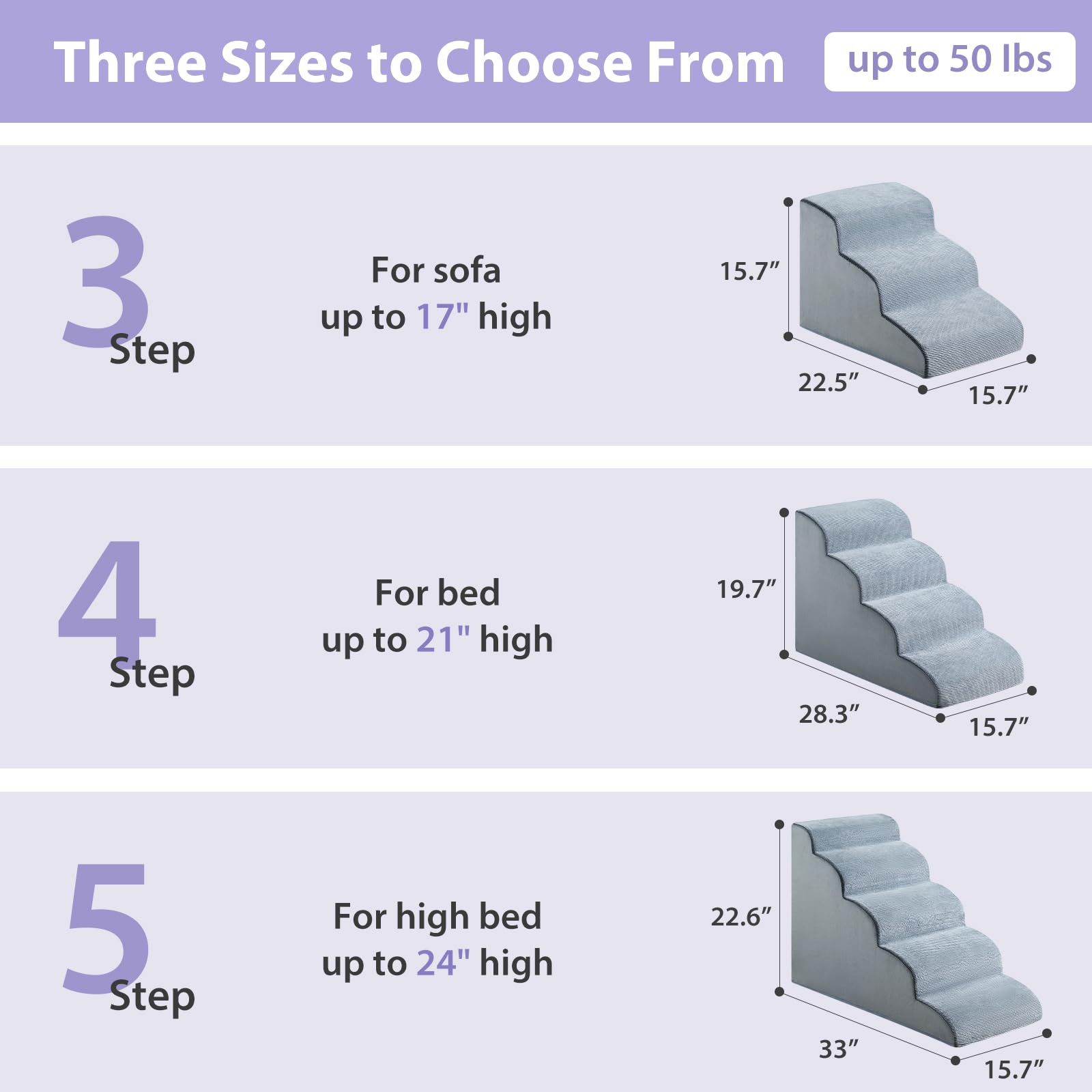 Three Sizes to Choose From

up to 50 lbs

3 Step

For sofa
up to 17" high

15.7″

22.5″

15.7″

4 Step

For bed
up to 21" high

19.7″

28.3″

15.7″

5 Step

For high bed
up to 24" high

22.6″

33″

15.7″