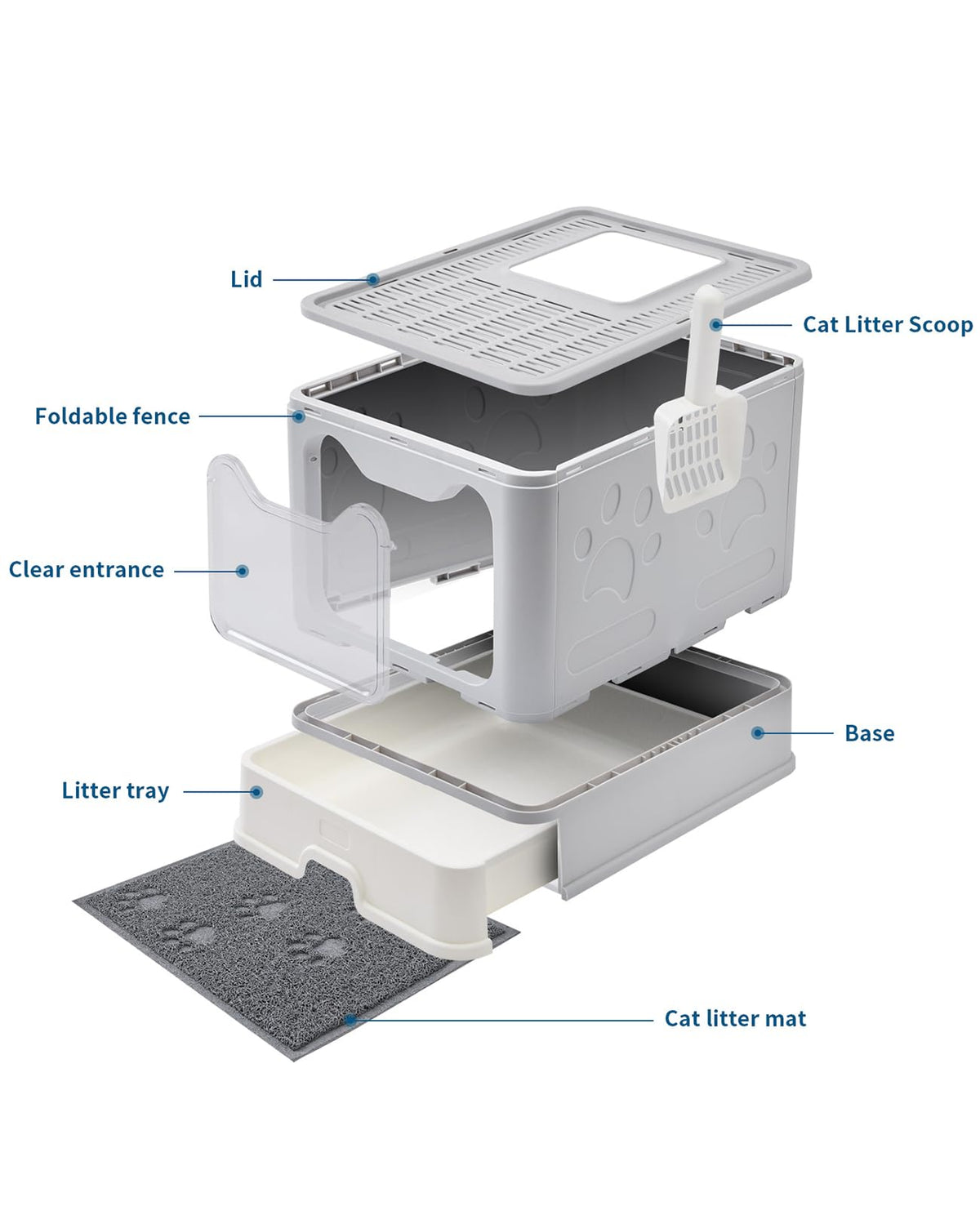 Lid

Cat Litter Scoop

Foldable fence

Clear entrance

Base

Litter tray

Cat litter mat