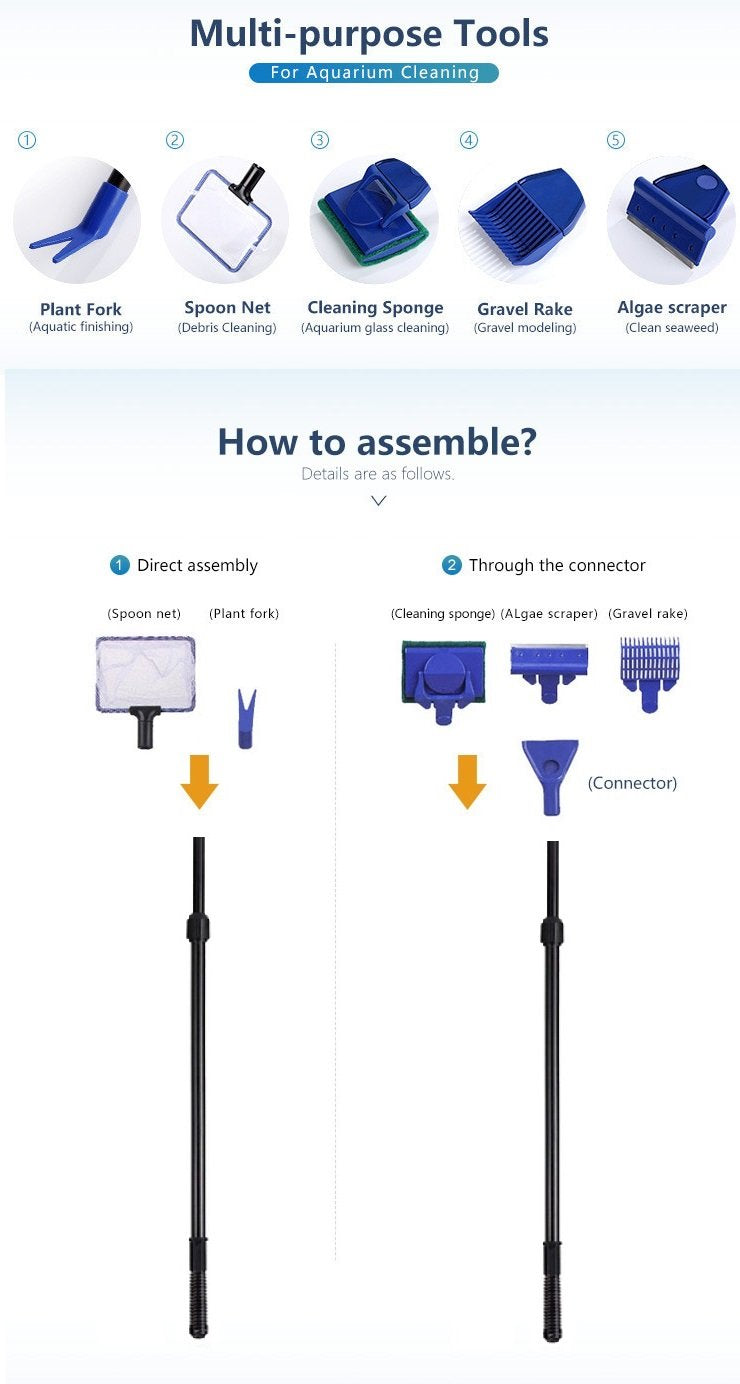 Multi-purpose Tools

For Aquarium Cleaning

①
Plant Fork
(Aquatic finishing)

②
Spoon Net
(Debris Cleaning)

③
Cleaning Sponge
(Aquarium glass cleaning)

④
Gravel Rake
(Gravel modeling)

⑤
Algae scraper
(Clean seaweed)

How to assemble?

Details are as follows.

1 Direct assembly

(Spoon net) (Plant fork)

2 Through the connector

(Cleaning sponge) (ALgae scraper) (Gravel rake)

(Connector)