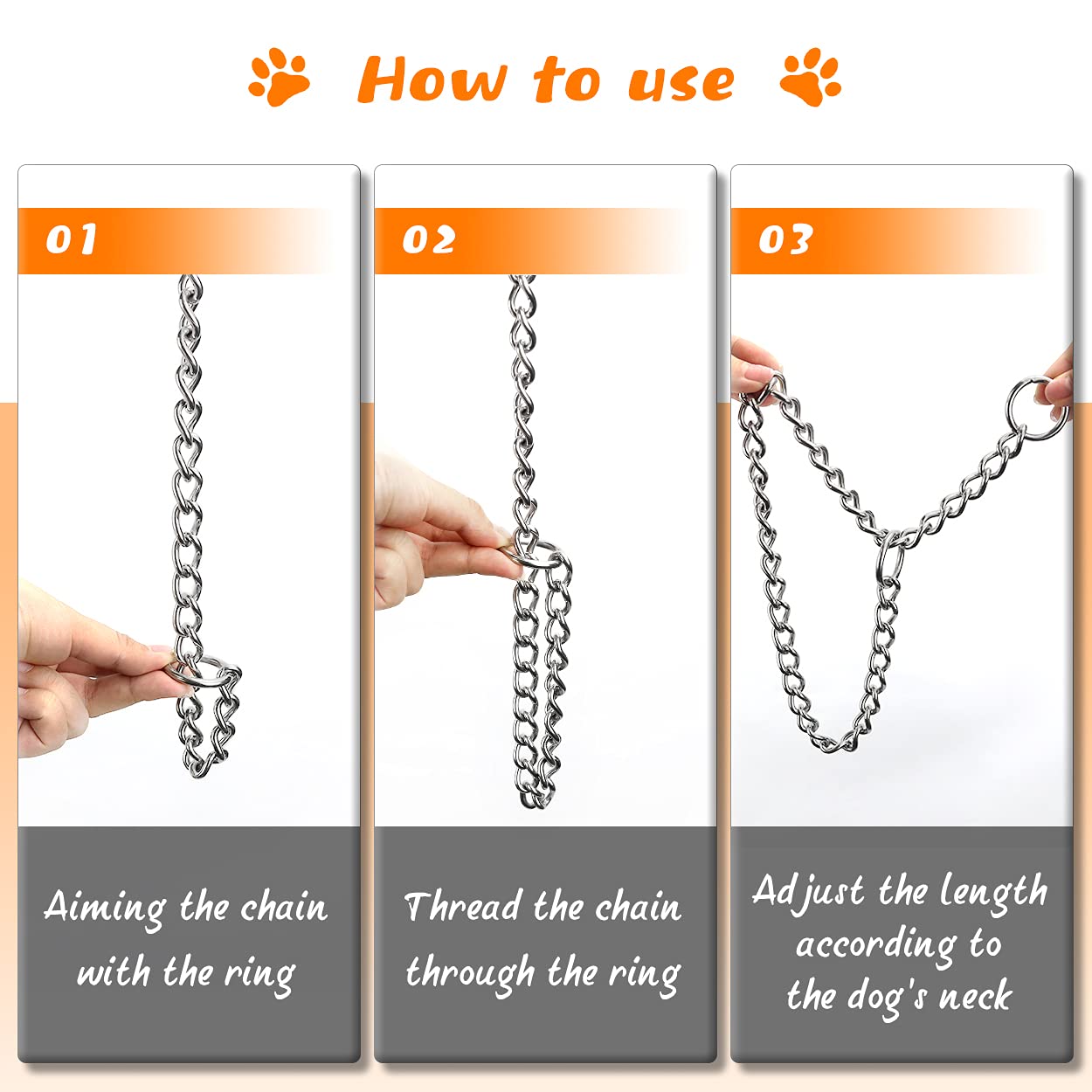 How to use

01

Aiming the chain with the ring

02

Thread the chain through the ring

03

Adjust the length according to the dog's neck