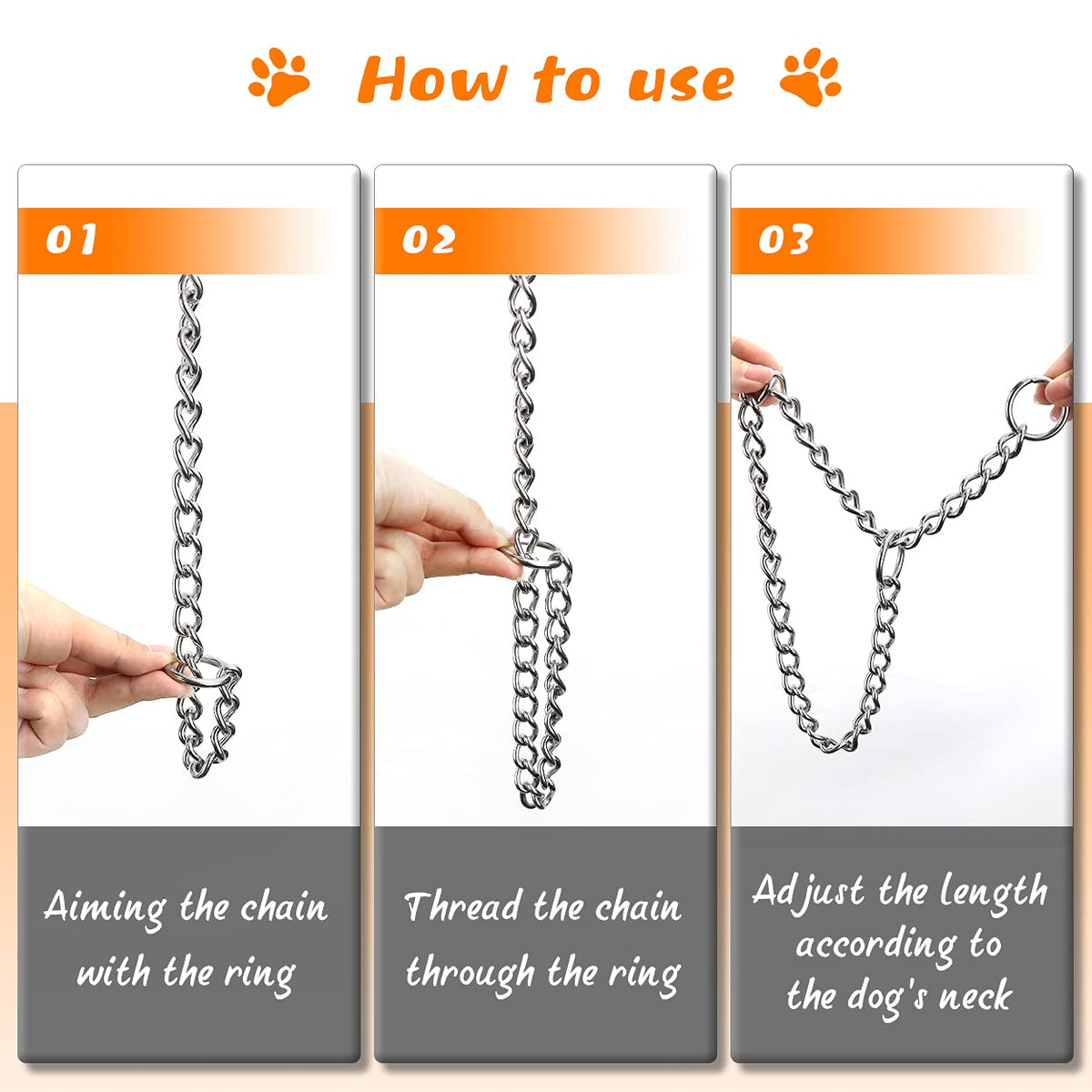 How to use

01

Aiming the chain with the ring

02

Thread the chain through the ring

03

Adjust the length according to the dog's neck