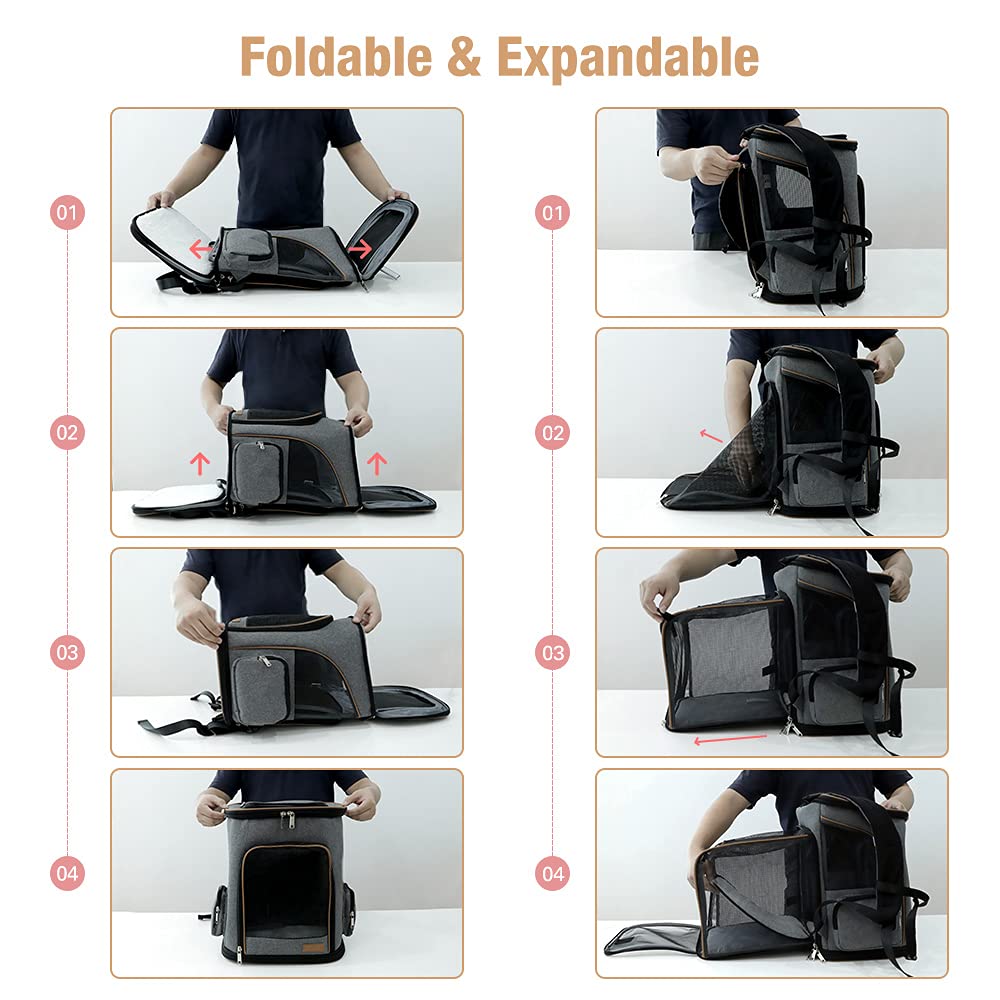 Foldable & Expandable

01

02

03

04

01

02

03

04