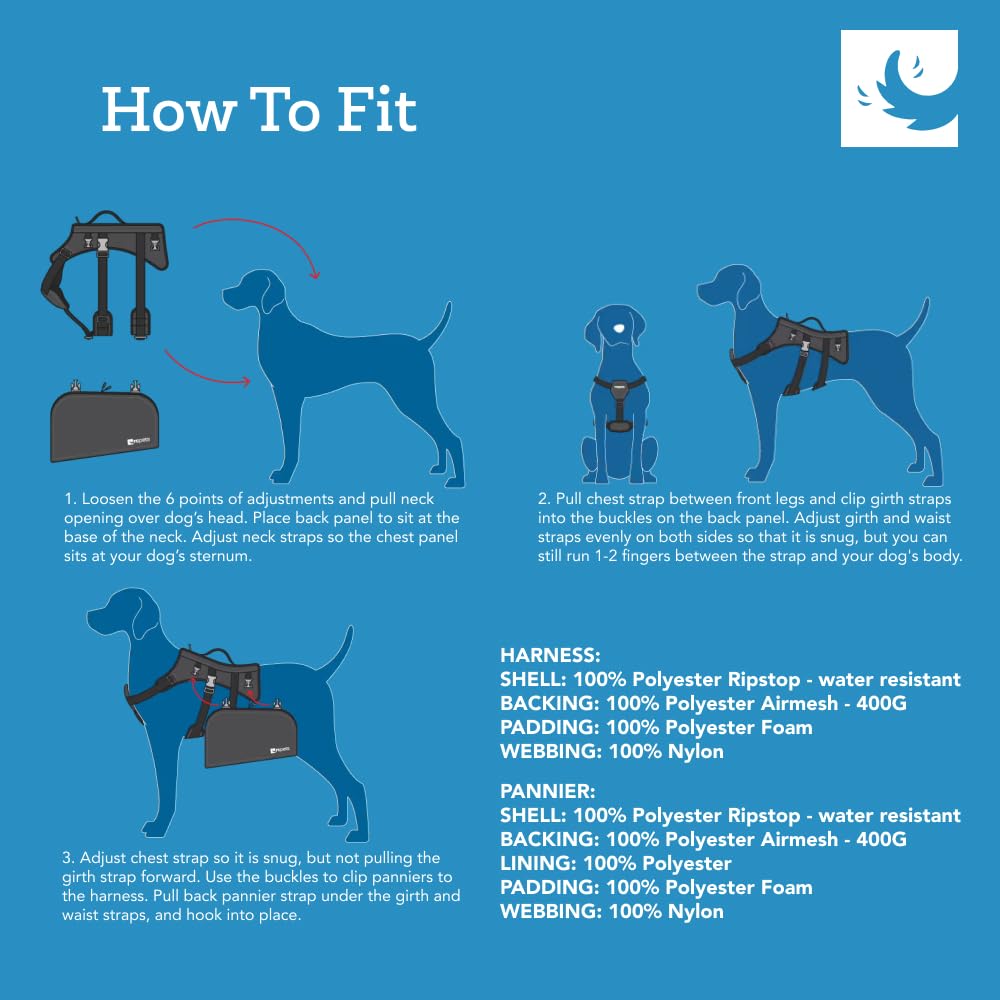 How To Fit

1. Loosen the 6 points of adjustments and pull neck opening over dog's head. Place back panel to sit at the base of the neck. Adjust neck straps so the chest panel sits at your dog's sternum.

2. Pull chest strap between front legs and clip girth straps into the buckles on the back panel. Adjust girth and waist straps evenly on both sides so that it is snug, but you can still run 1-2 fingers between the strap and your dog's body.

3. Adjust chest strap so it is snug, but not pulling the girth strap forward. Use the buckles to clip panniers to the harness. Pull back pannier strap under the girth and waist straps, and hook into place.

HARNESS:
SHELL: 100% Polyester Ripstop - water resistant
BACKING: 100% Polyester Airmesh - 400G
PADDING: 100% Polyester Foam
WEBBING: 100% Nylon

PANNIER:
SHELL: 100% Polyester Ripstop - water resistant
BACKING: 100% Polyester Airmesh - 400G
LINING: 100% Polyester
PADDING: 100% Polyester Foam
WEBBING: 100% Nylon