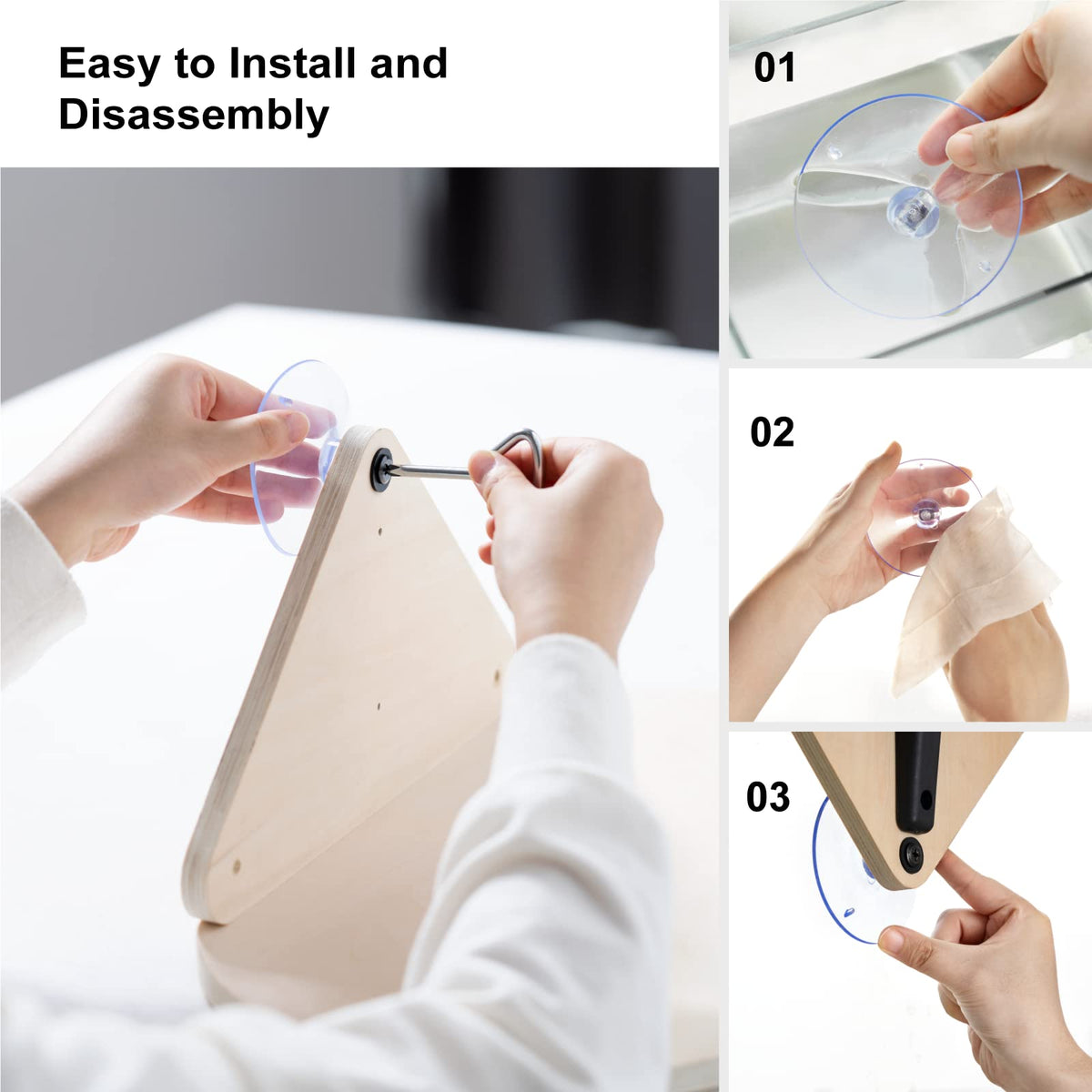 Easy to Install and Disassembly

01

02

03