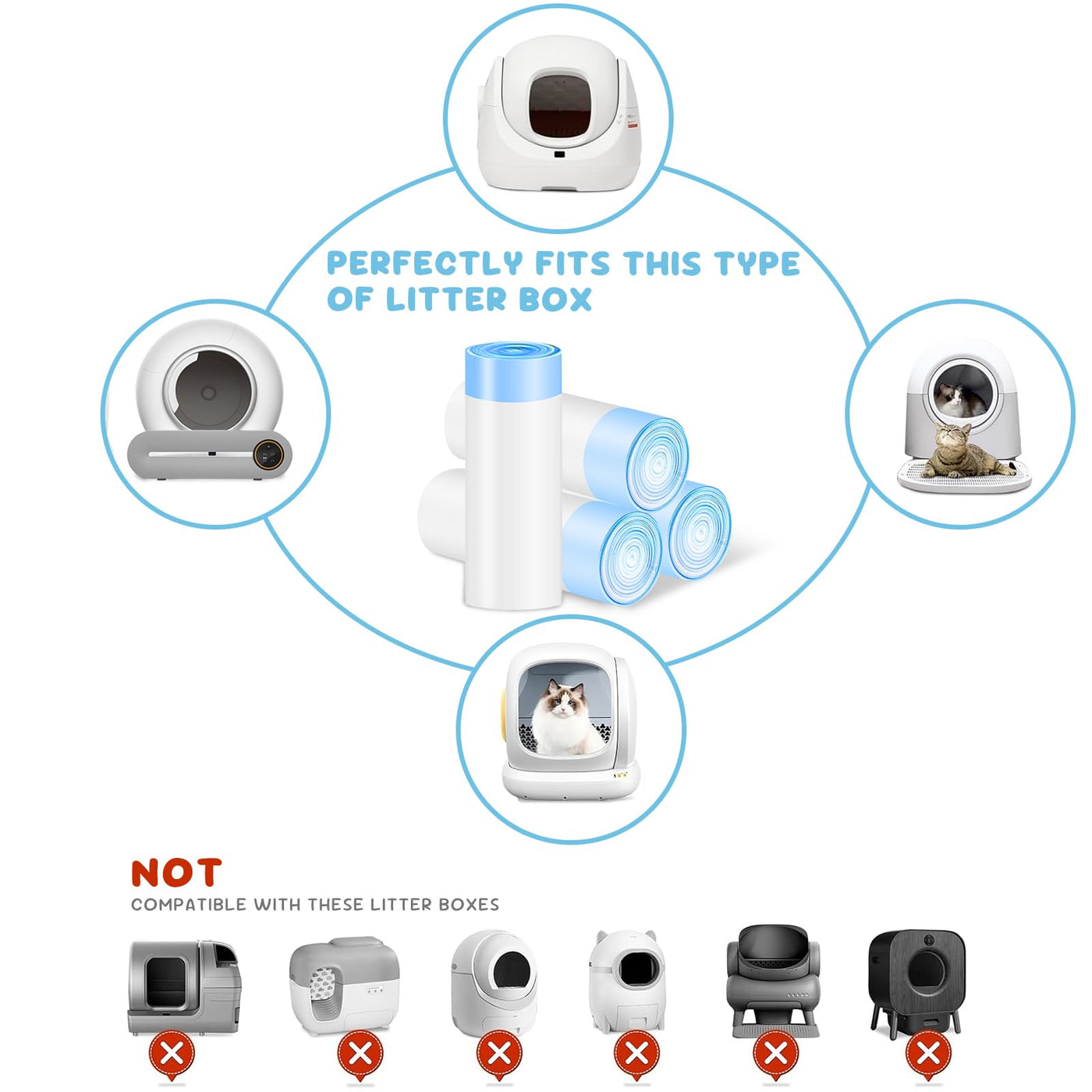 PERFECTLY FITS THIS TYPE OF LITTER BOX

NOT
COMPATIBLE WITH THESE LITTER BOXES