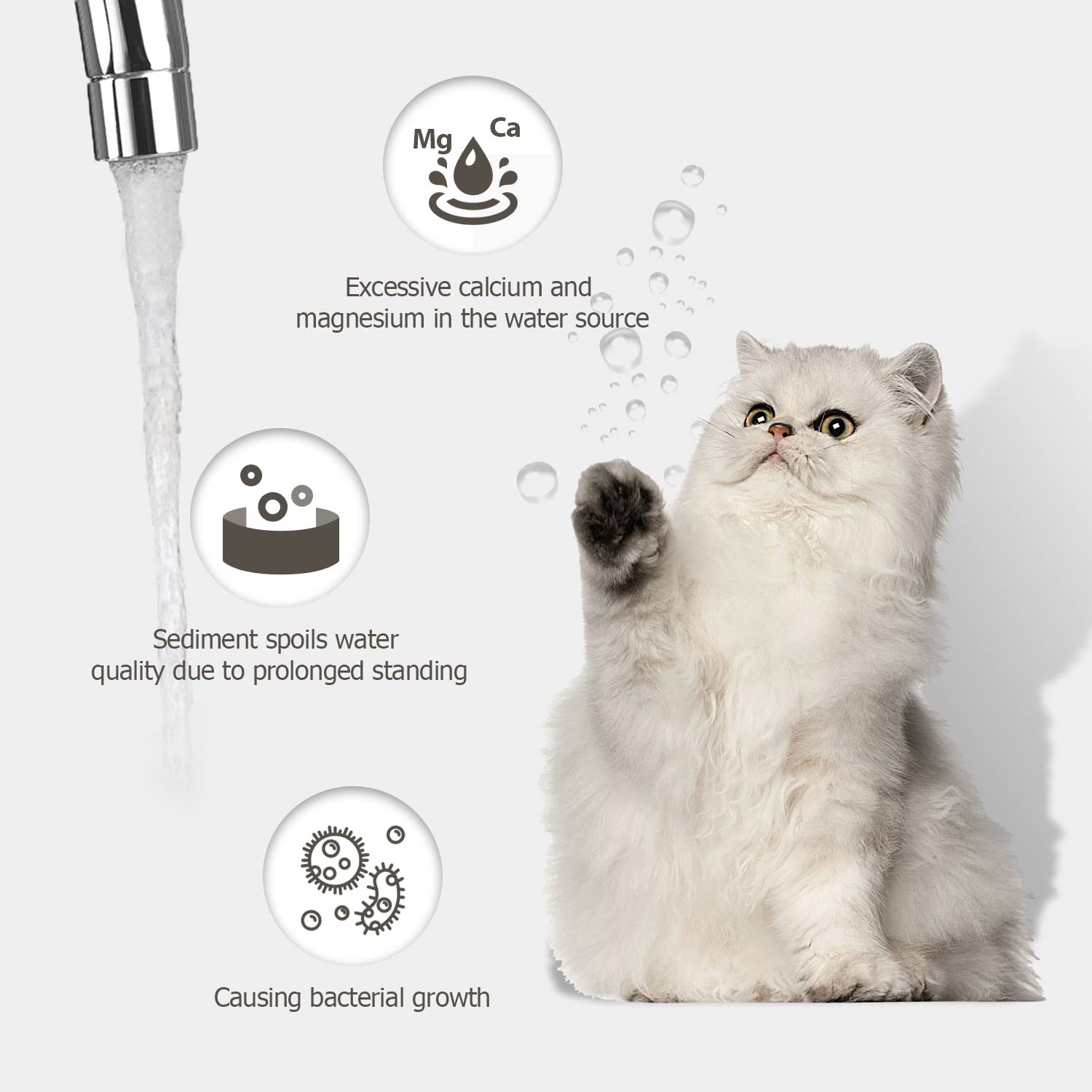 Mg Ca

Excessive calcium and magnesium in the water source

Sediment spoils water quality due to prolonged standing

Causing bacterial growth