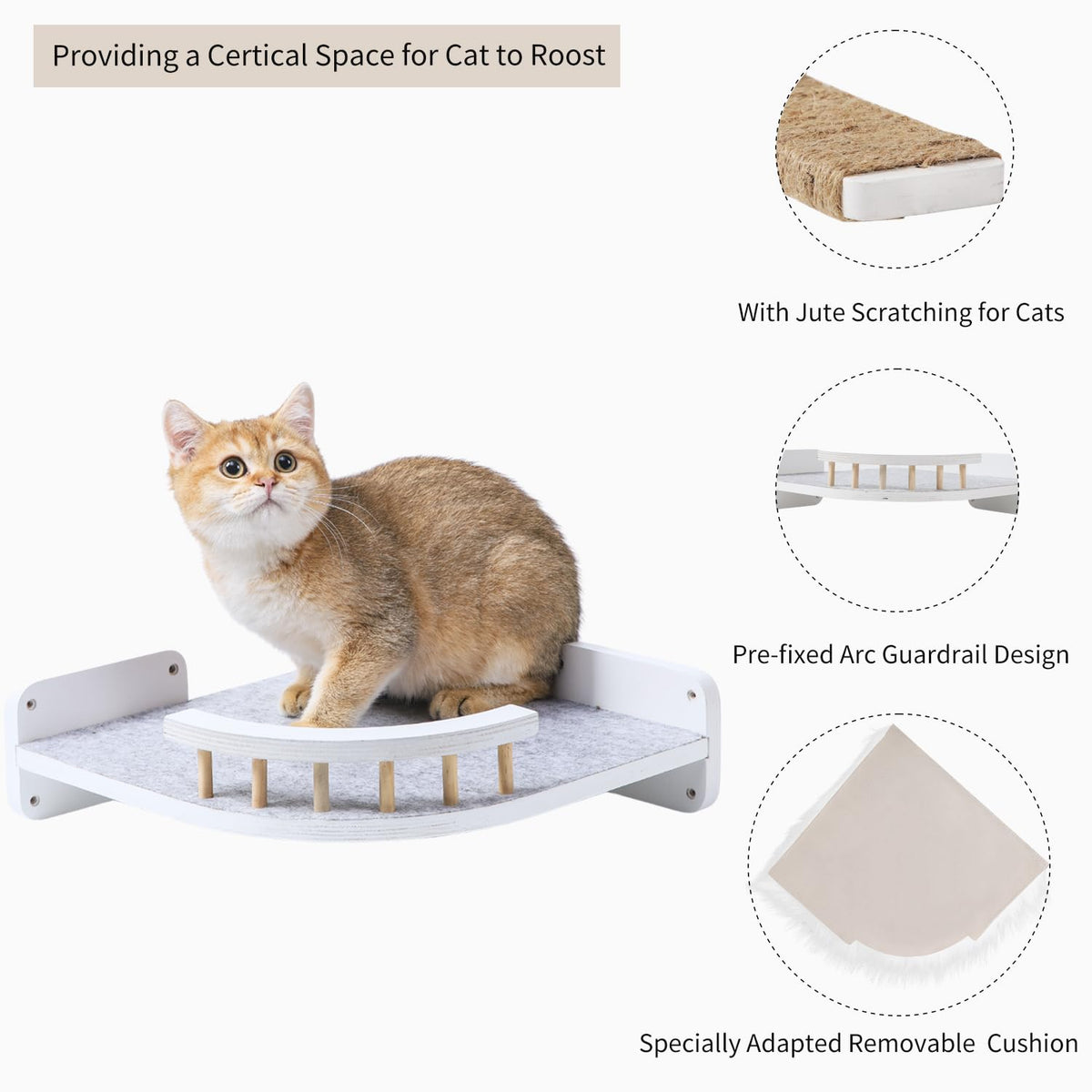 Providing a Certical Space for Cat to Roost

With Jute Scratching for Cats

Pre-fixed Arc Guardrail Design

Specially Adapted Removable Cushion