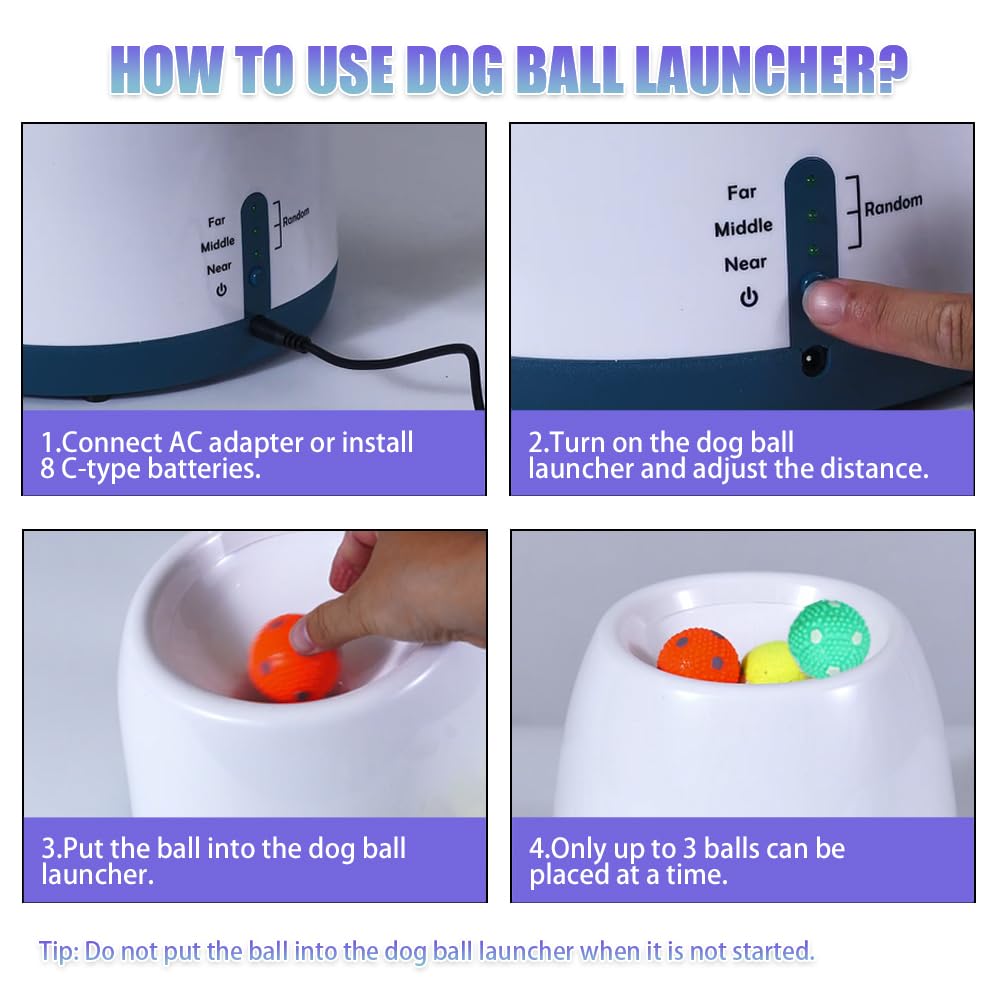 HOW TO USE DOG BALL LAUNCHER?

Far
Middle
Near
Random

1.Connect AC adapter or install 8 C-type batteries.

Far
Middle
Near
Random

2.Turn on the dog ball launcher and adjust the distance.

3.Put the ball into the dog ball launcher.

4.Only up to 3 balls can be placed at a time.

Tip: Do not put the ball into the dog ball launcher when it is not started.