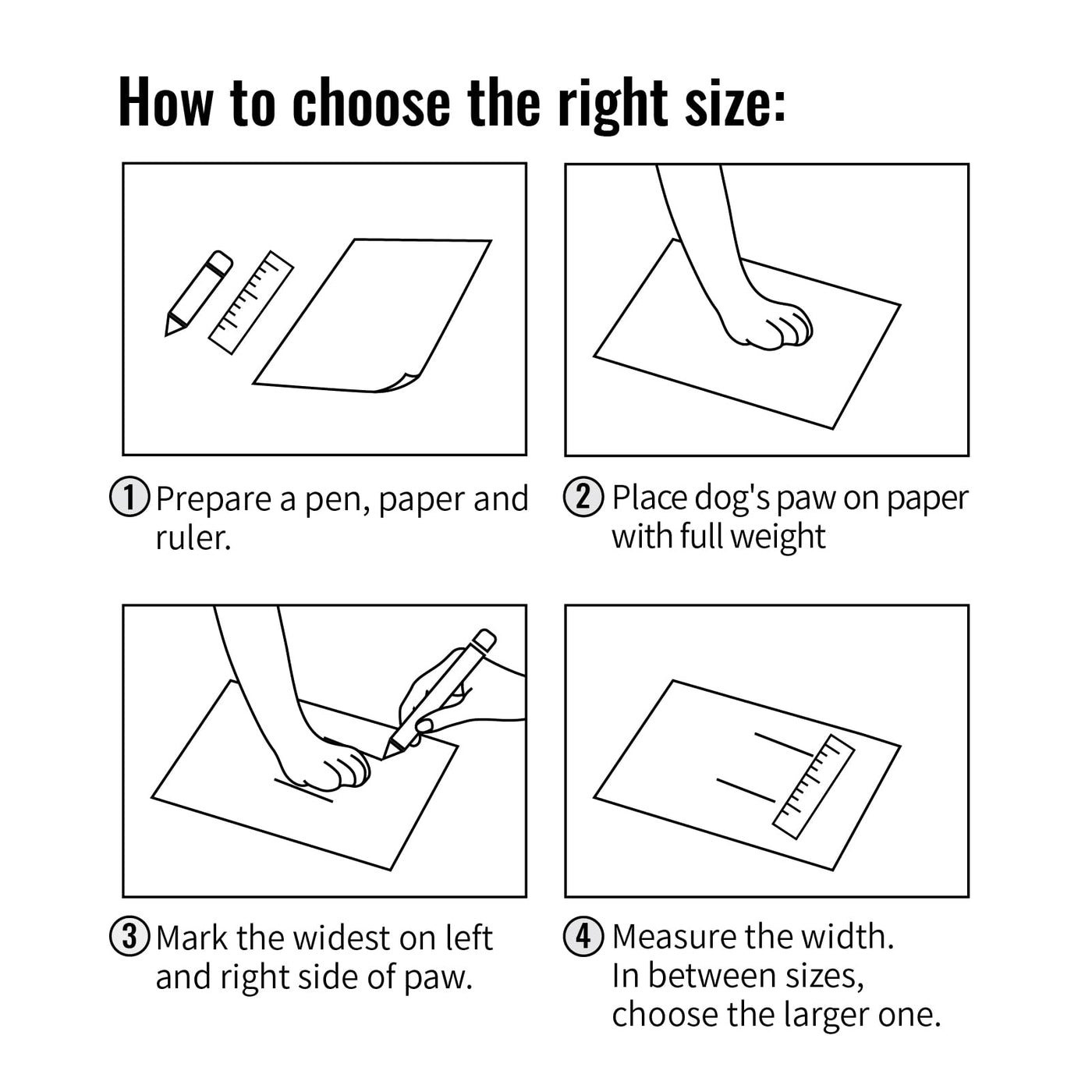 How to choose the right size:

① Prepare a pen, paper and ruler.

② Place dog's paw on paper with full weight

③ Mark the widest on left and right side of paw.

④ Measure the width.
In between sizes, choose the larger one.