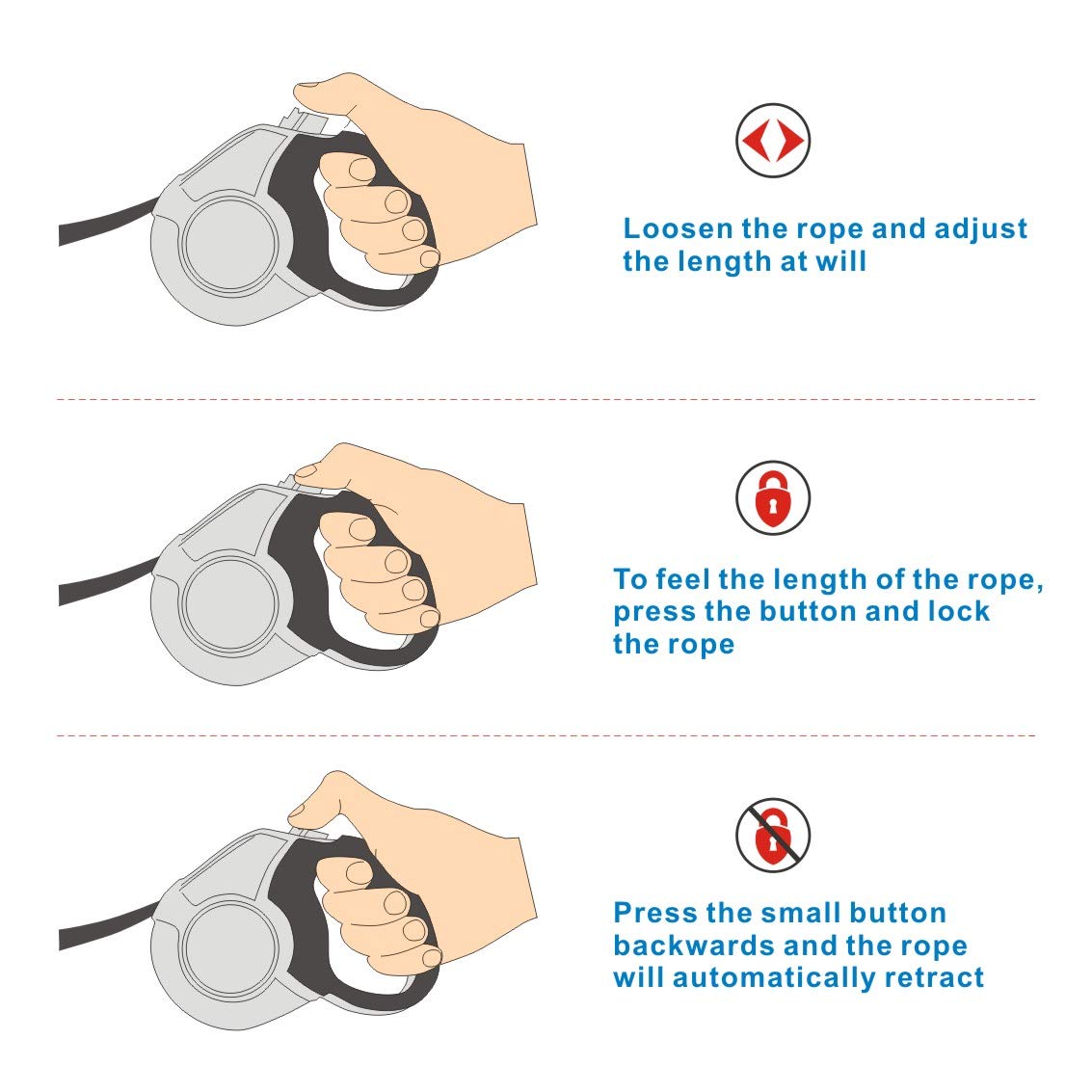 Loosen the rope and adjust the length at will

To feel the length of the rope, press the button and lock the rope

Press the small button backwards and the rope will automatically retract