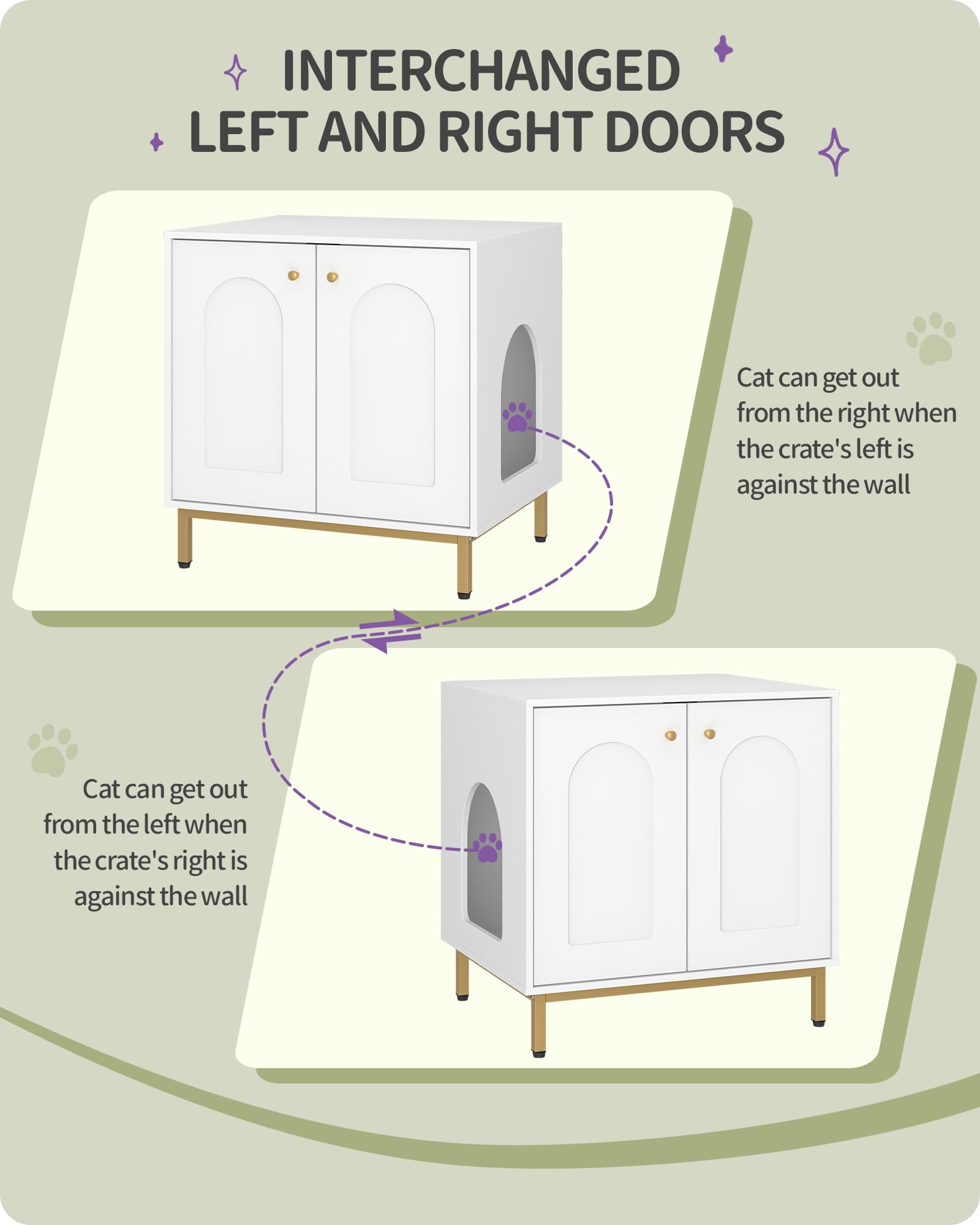 INTERCHANGED
LEFT AND RIGHT DOORS

Cat can get out from the right when the crate's left is against the wall

Cat can get out from the left when the crate's right is against the wall