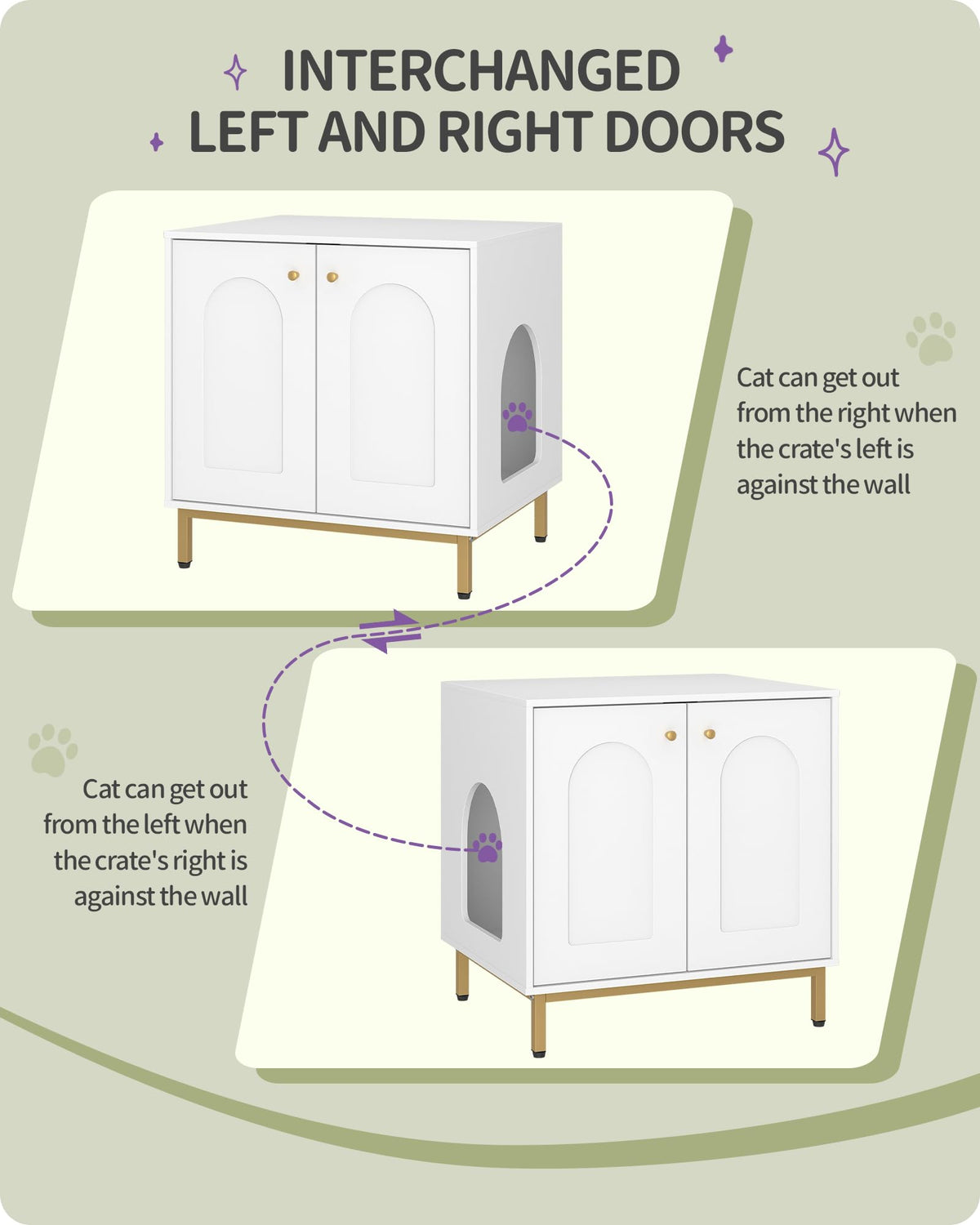 INTERCHANGED LEFT AND RIGHT DOORS

Cat can get out from the right when the crate's left is against the wall

Cat can get out from the left when the crate's right is against the wall