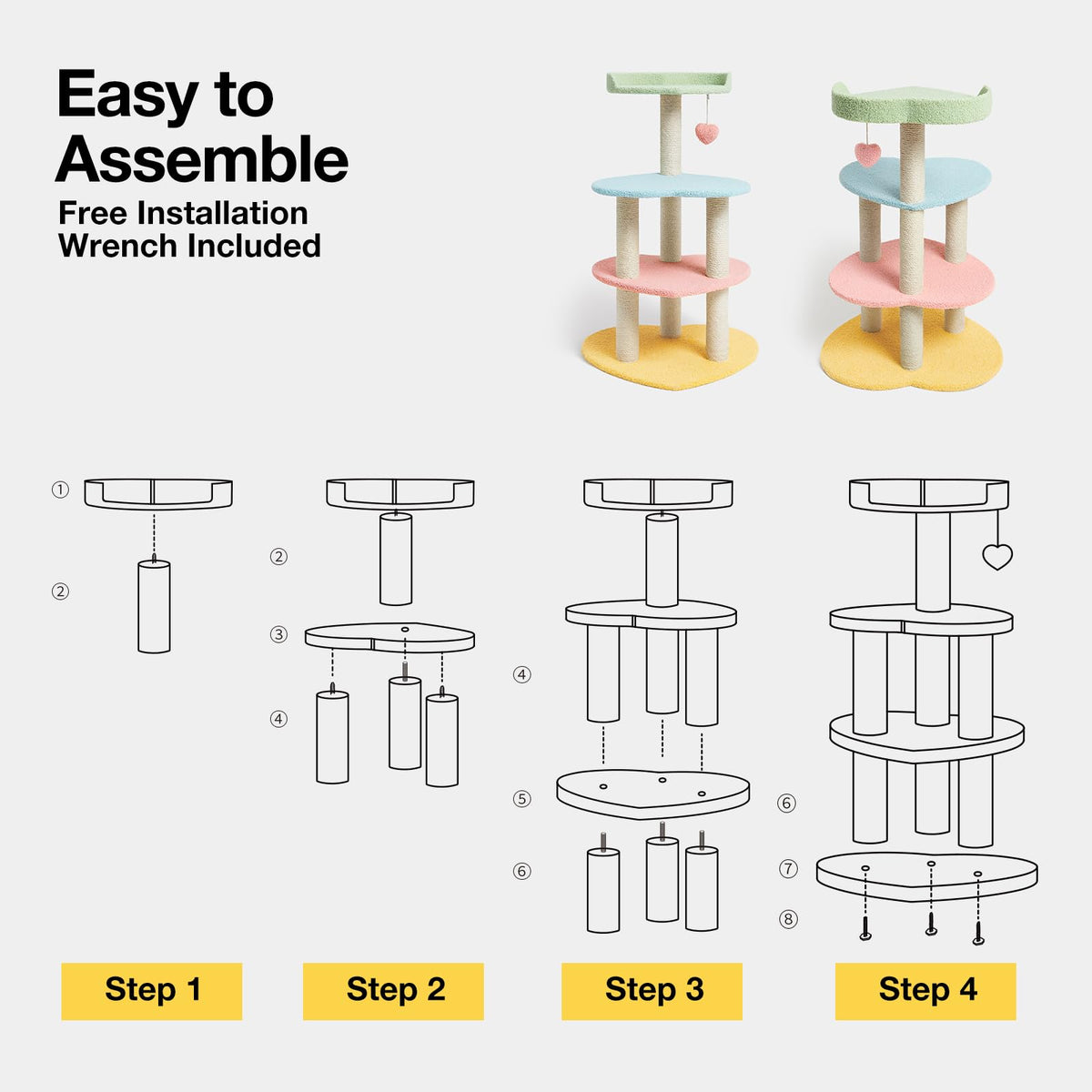 Easy to Assemble

Free Installation Wrench Included

①
②

②
③
④

④
⑤
⑥

⑥
⑦
⑧

Step 1

Step 2

Step 3

Step 4