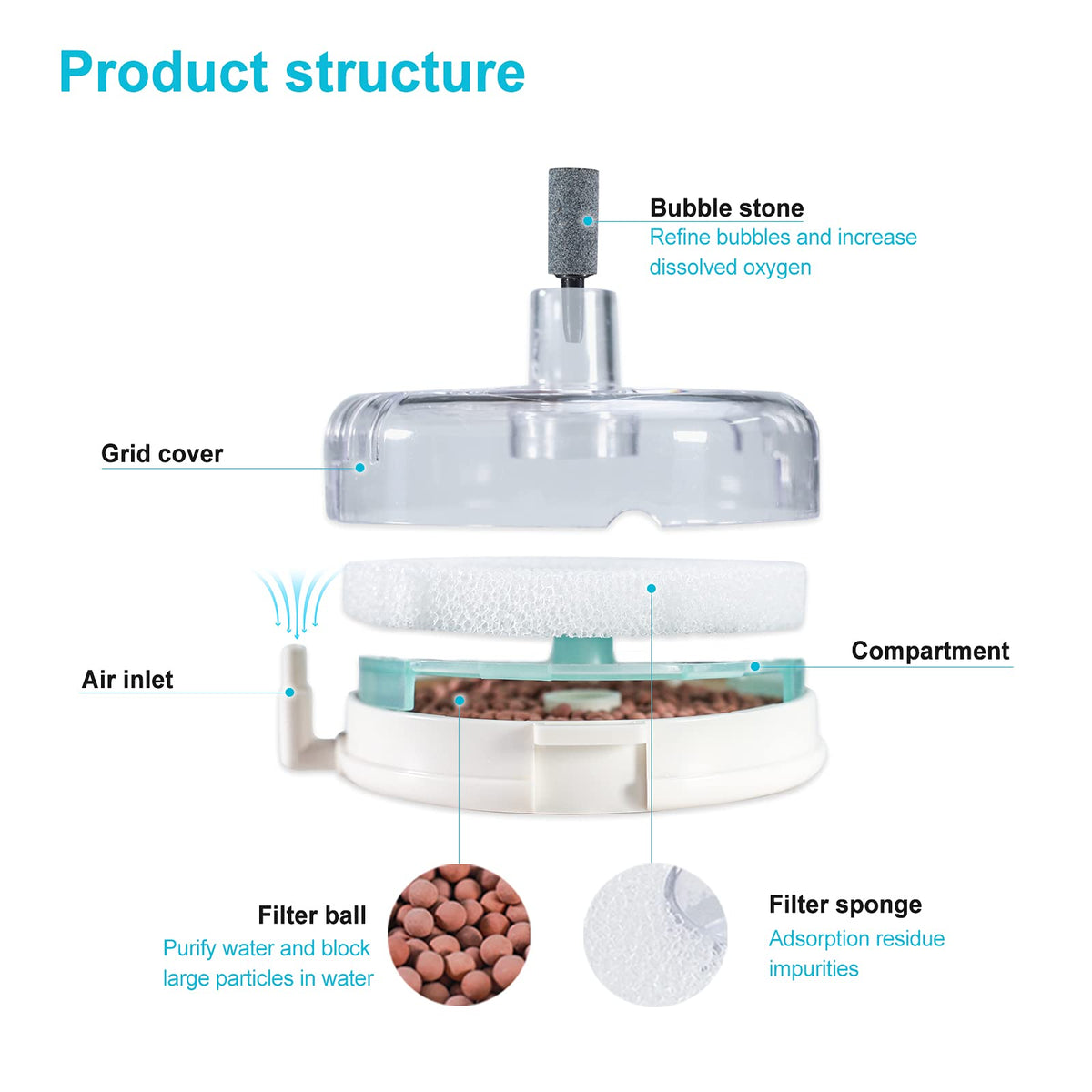 Product structure

Bubble stone
Refine bubbles and increase dissolved oxygen

Grid cover

Compartment

Air inlet

Filter ball
Purify water and block large particles in water

Filter sponge
Adsorption residue impurities