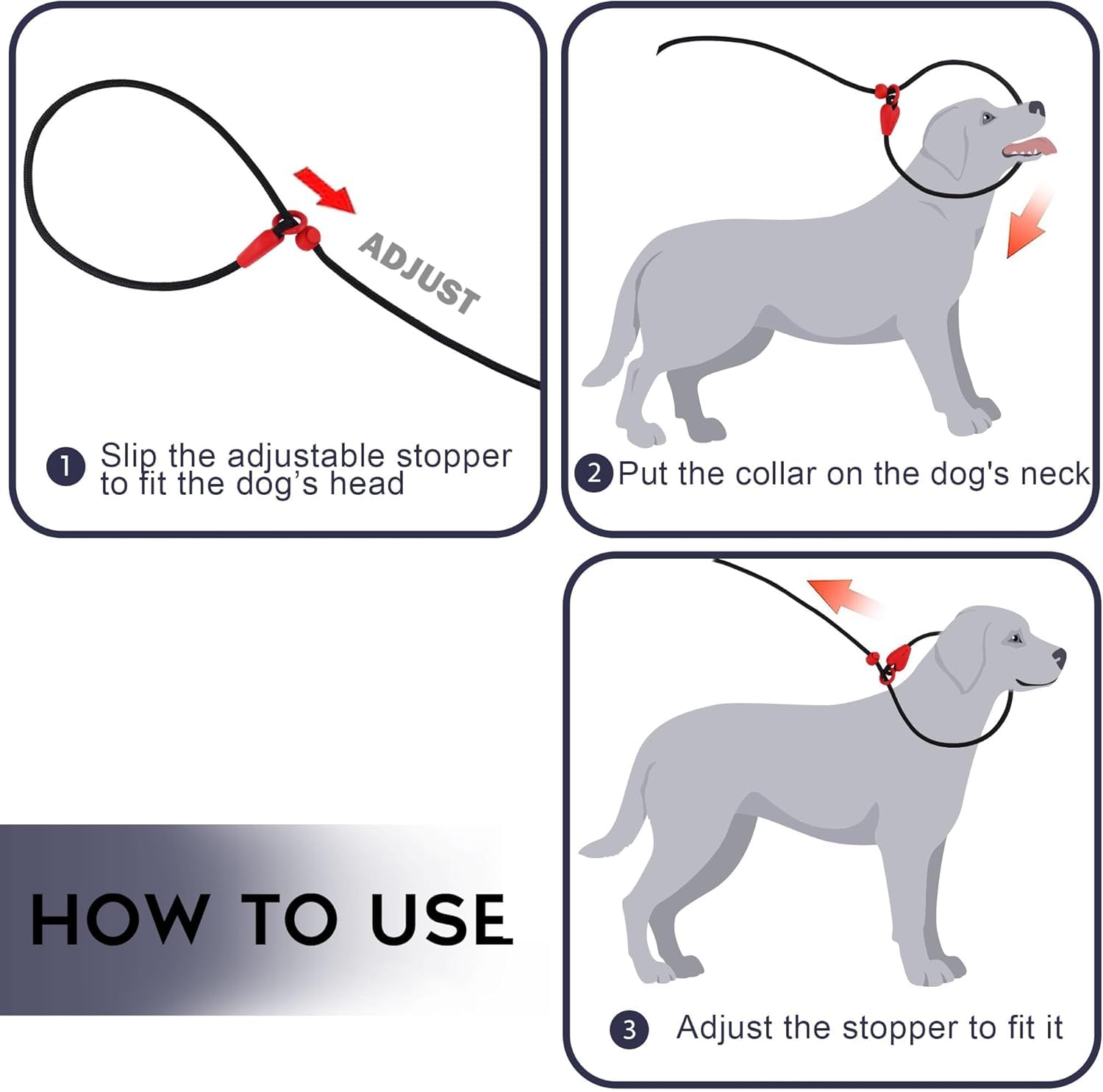 ADJUST

1 Slip the adjustable stopper to fit the dog's head

2 Put the collar on the dog's neck

HOW TO USE

3 Adjust the stopper to fit it