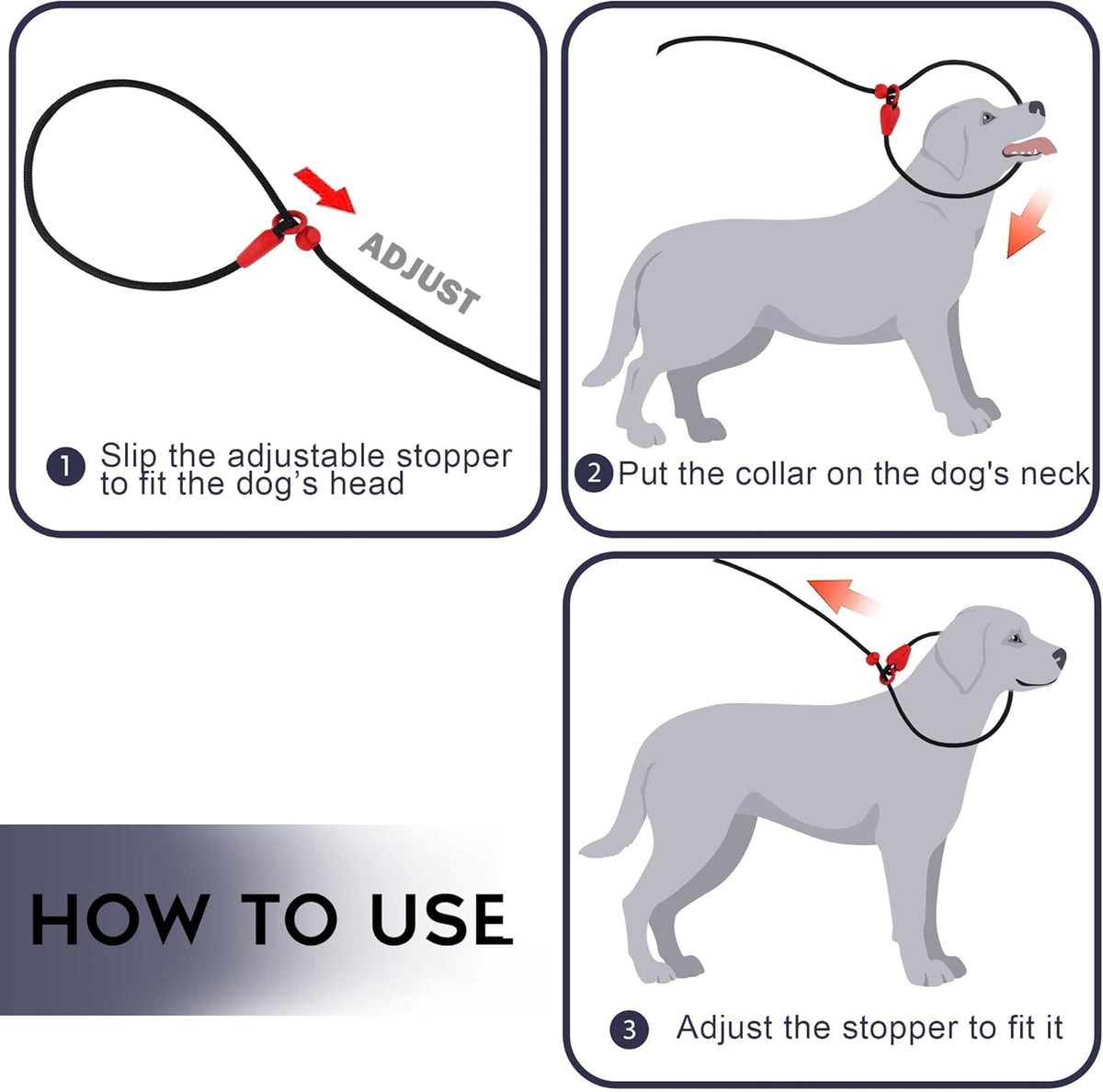 ADJUST

1 Slip the adjustable stopper to fit the dog's head

2 Put the collar on the dog's neck

HOW TO USE

3 Adjust the stopper to fit it