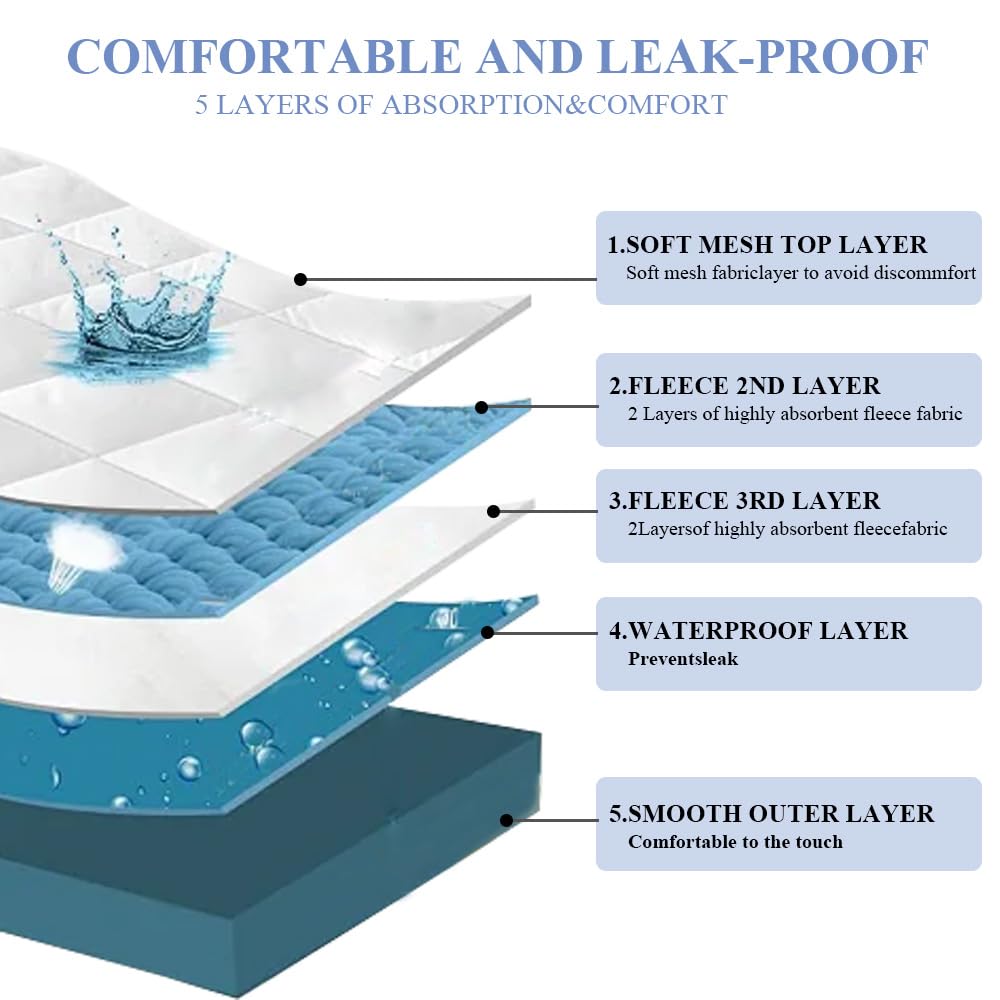 COMFORTABLE AND LEAK-PROOF
5 LAYERS OF ABSORPTION&COMFORT

1.SOFT MESH TOP LAYER
Soft mesh fabriclayer to avoid discommfort

2.FLEECE 2ND LAYER
2 Layers of highly absorbent fleece fabric

3.FLEECE 3RD LAYER
2Layersof highly absorbent fleecefabric

4.WATERPROOF LAYER
Preventsleak

5.SMOOTH OUTER LAYER
Comfortable to the touch