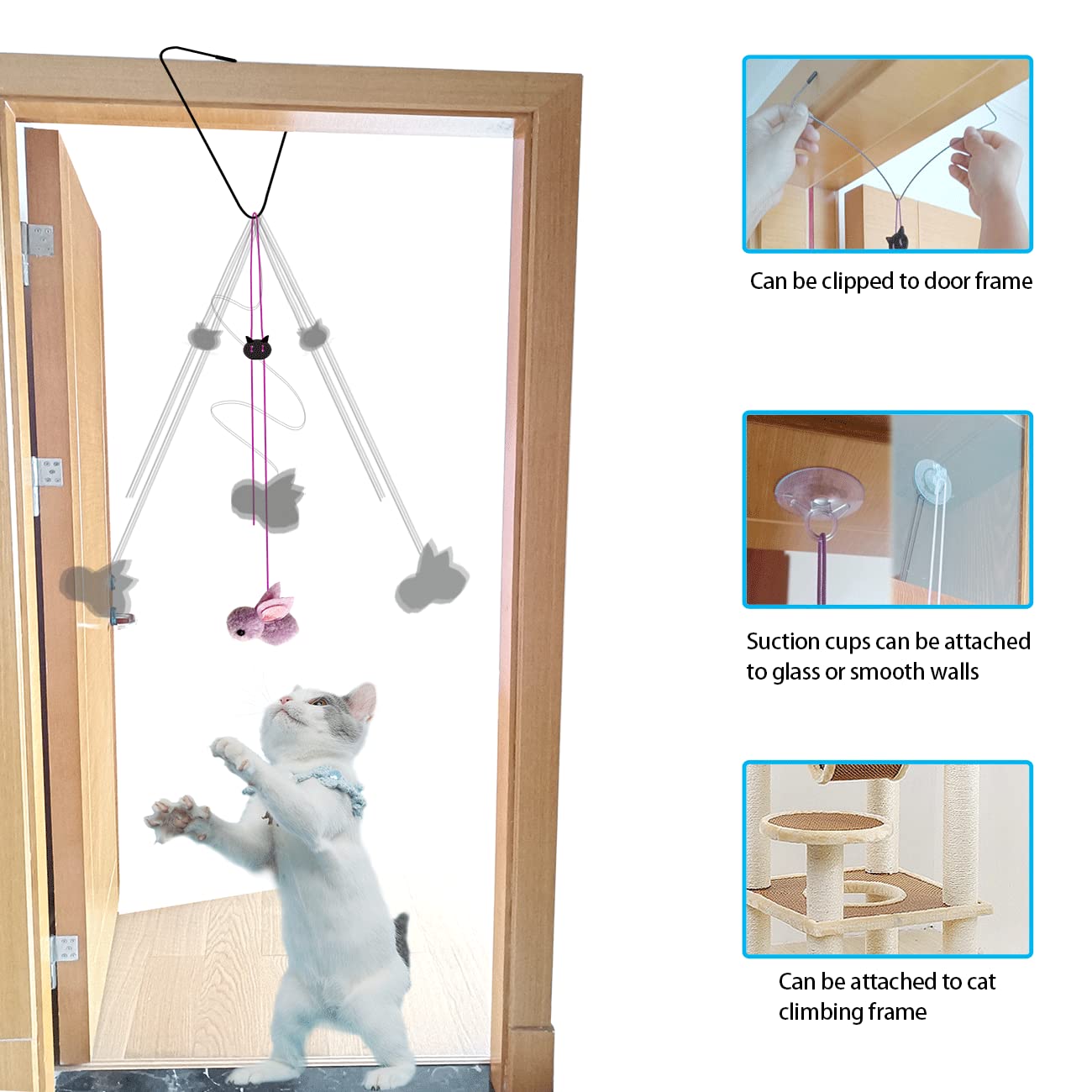 Can be clipped to door frame

Suction cups can be attached to glass or smooth walls

Can be attached to cat climbing frame