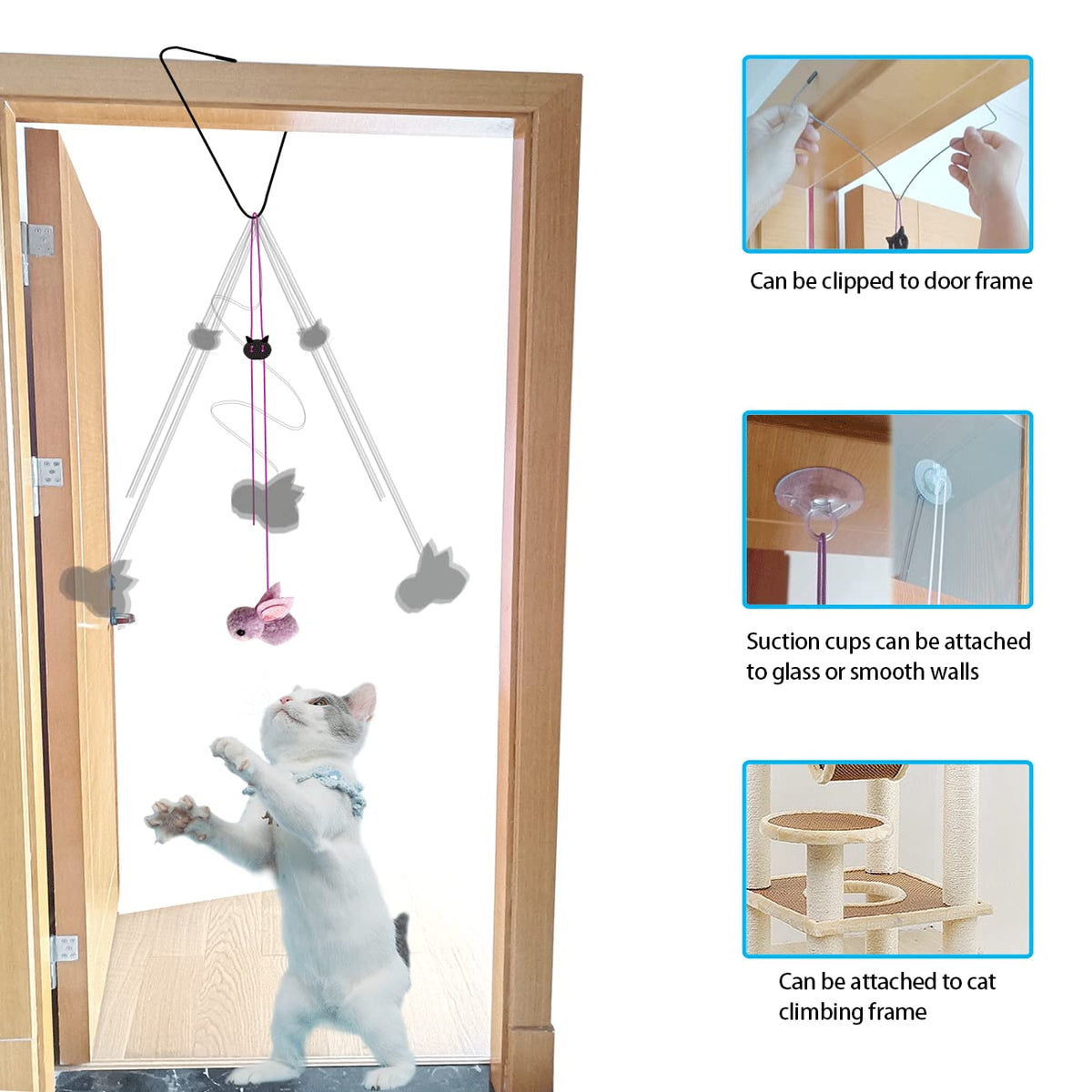 Can be clipped to door frame

Suction cups can be attached to glass or smooth walls

Can be attached to cat climbing frame