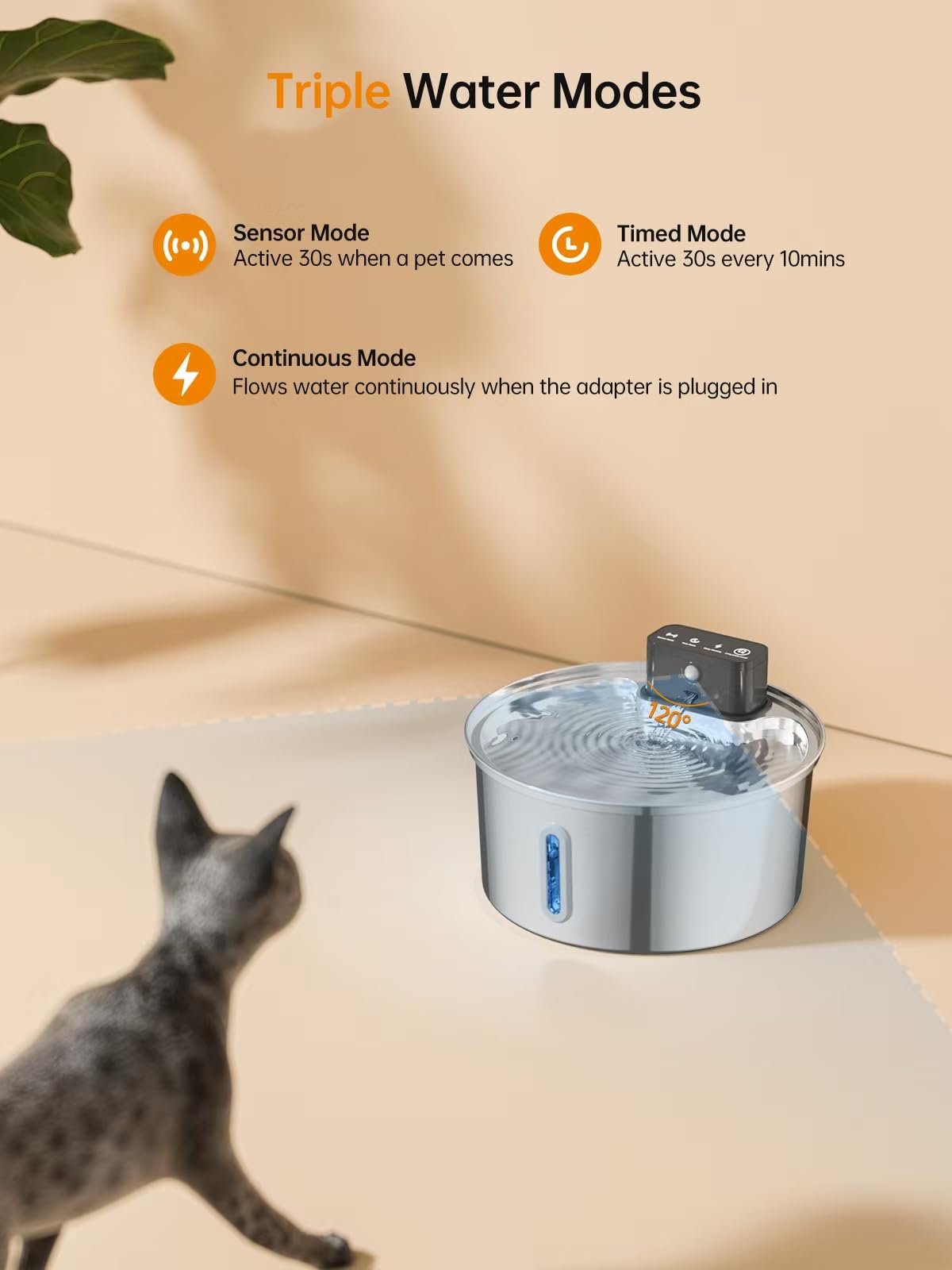 Triple Water Modes

Sensor Mode
Active 30s when a pet comes

Timed Mode
Active 30s every 10mins

Continuous Mode
Flows water continuously when the adapter is plugged in

120°